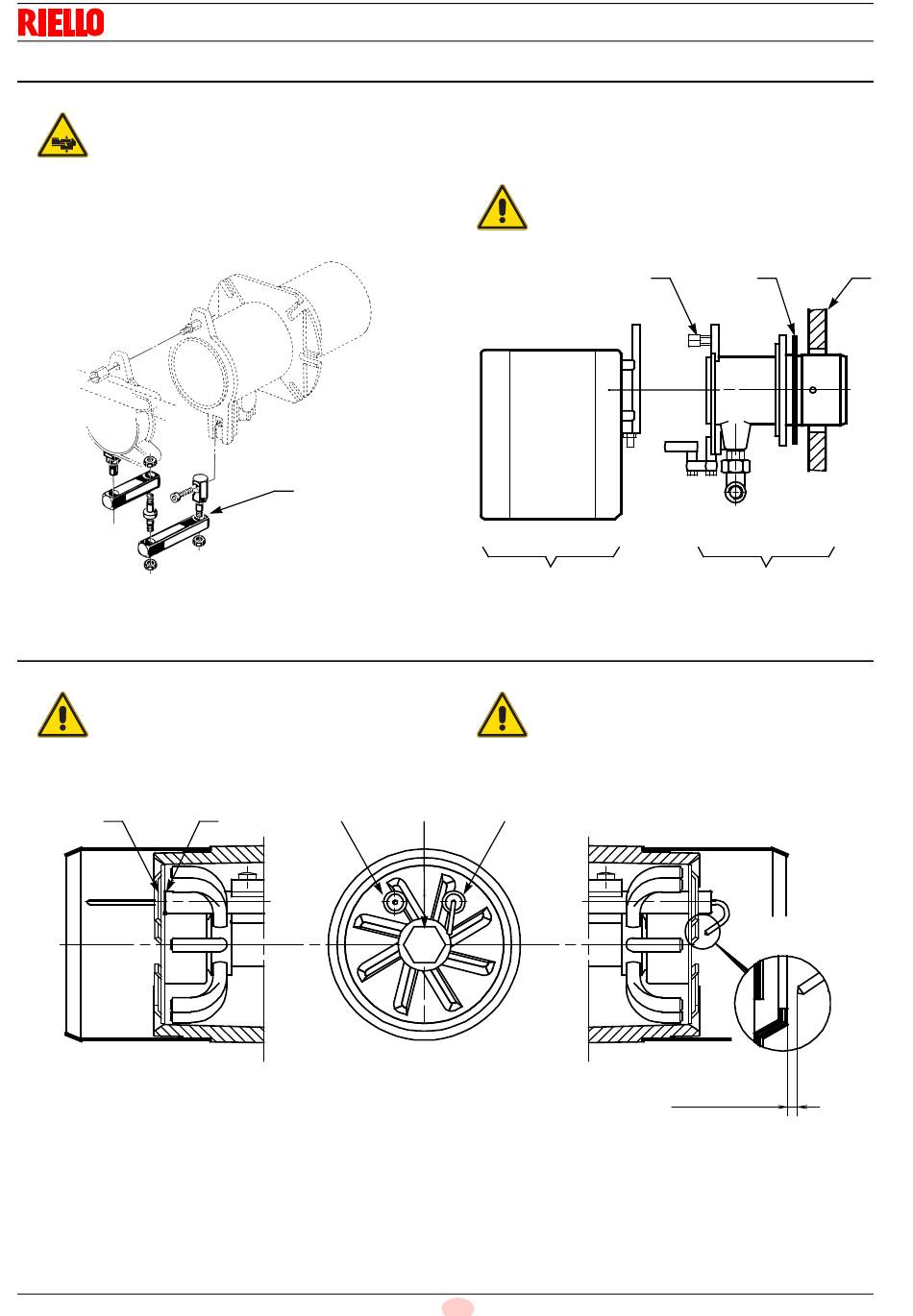 RIELLO