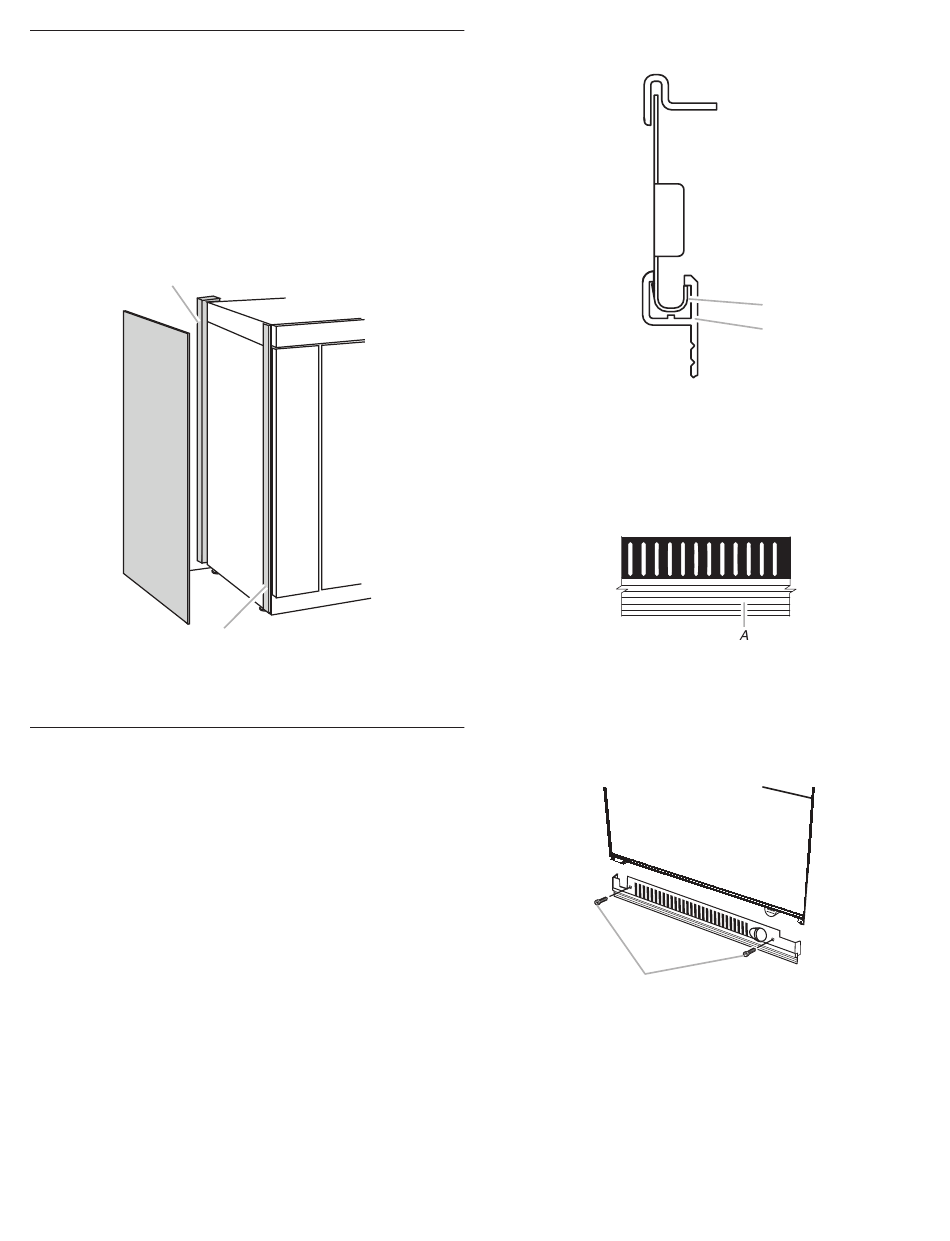 A