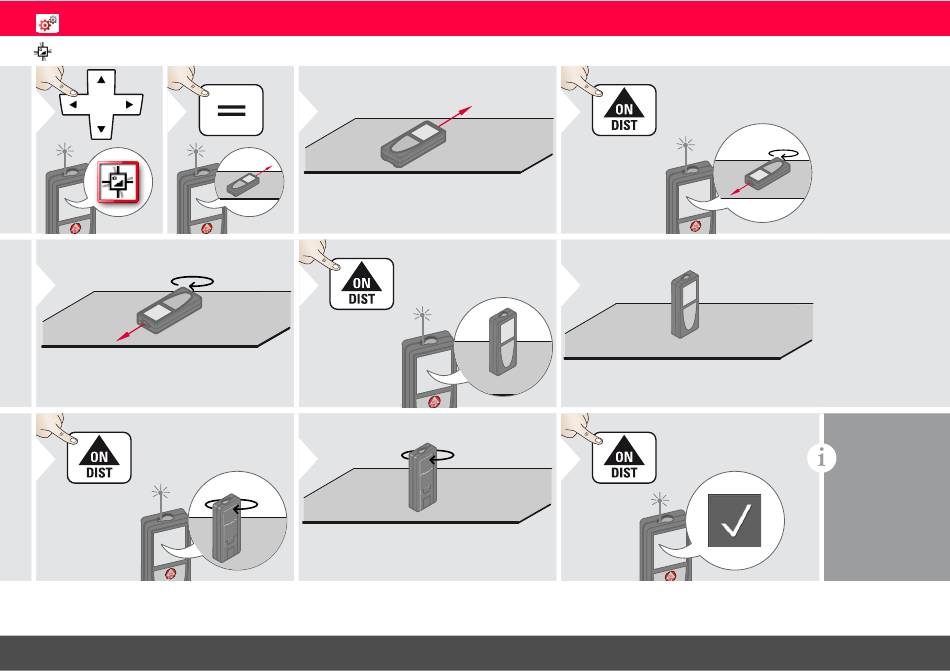 ON
DIST

ON
DIST

ON
DIST

ON
DIST

i