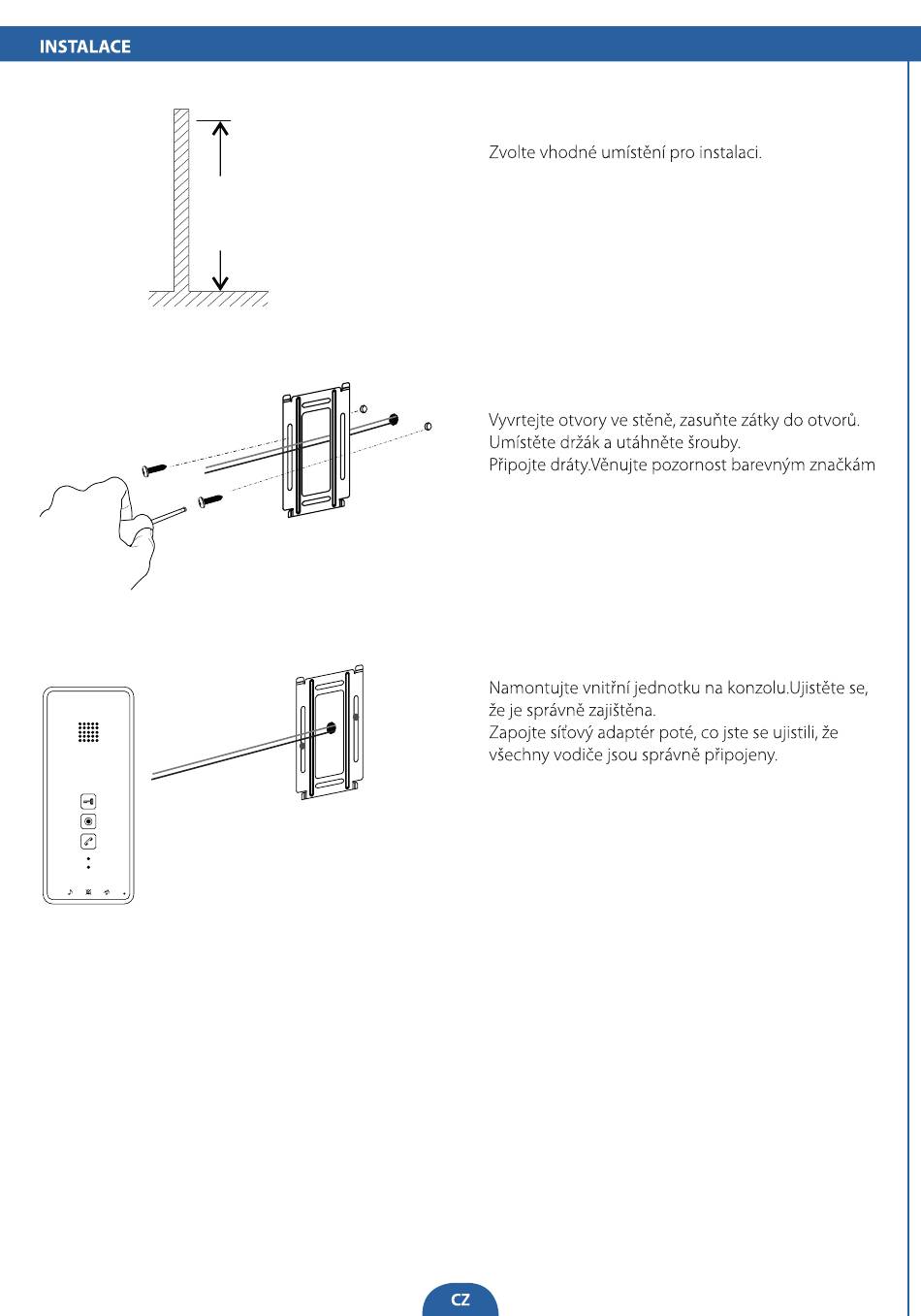 INSTALACE

Zvolte vhodné umístění pro instalaci.

Vyvrtejte otvory ve stěně, zasuňte zátky do otvorů.
Umístěte držák a utáhněte šrouby.
Připojte dráty.Věnujte pozornost barevným značkám

Namontujte vnitřní jednotku na konzolu.Ujistěte se, že je správně zajištěna.
Zapojte síťový adaptér poté, co jste se ujistili, že všechny vodiče jsou správně připojeny.

CZ