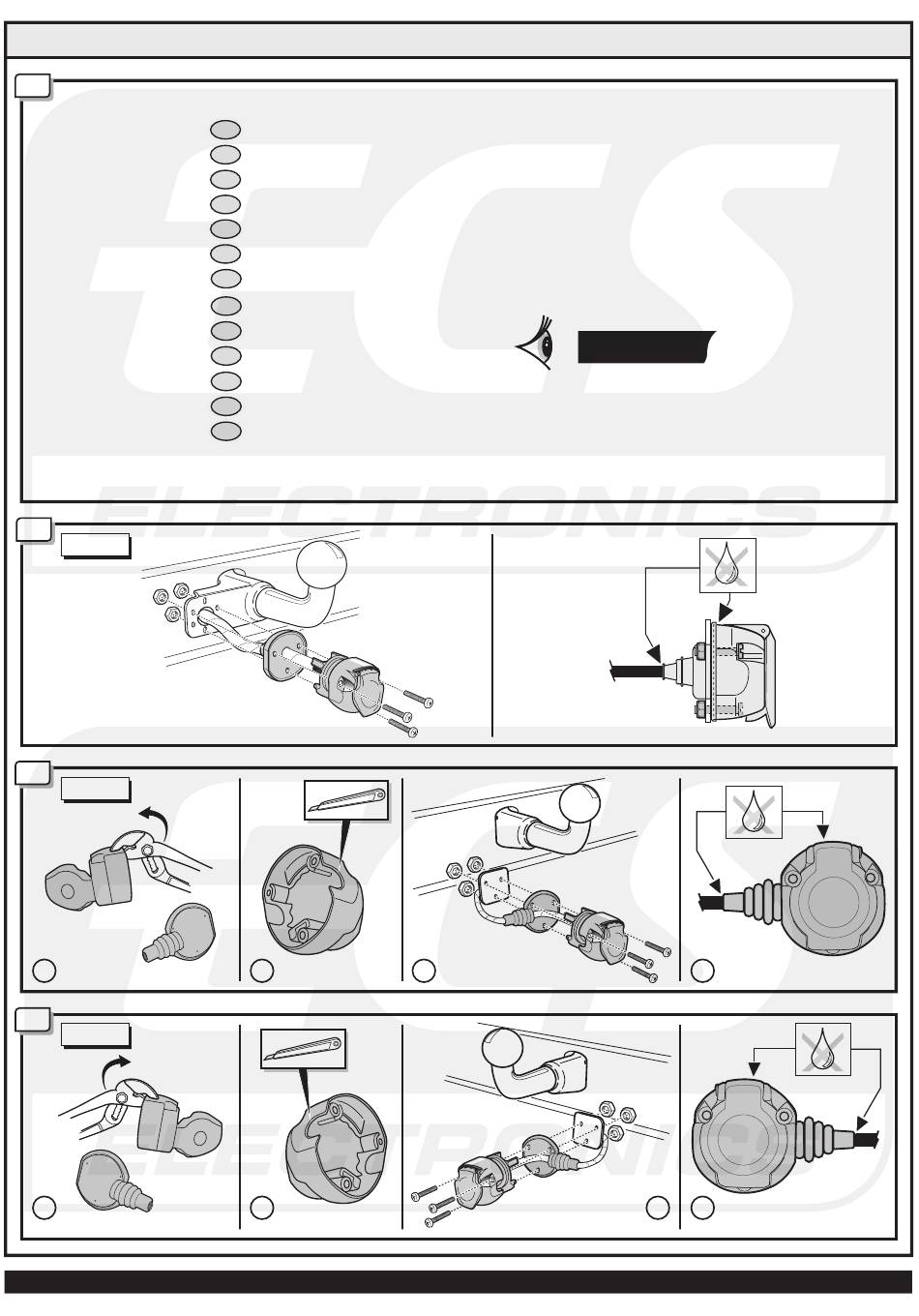 ECS
ELECTRONICS
ECS
ELECTRONICS