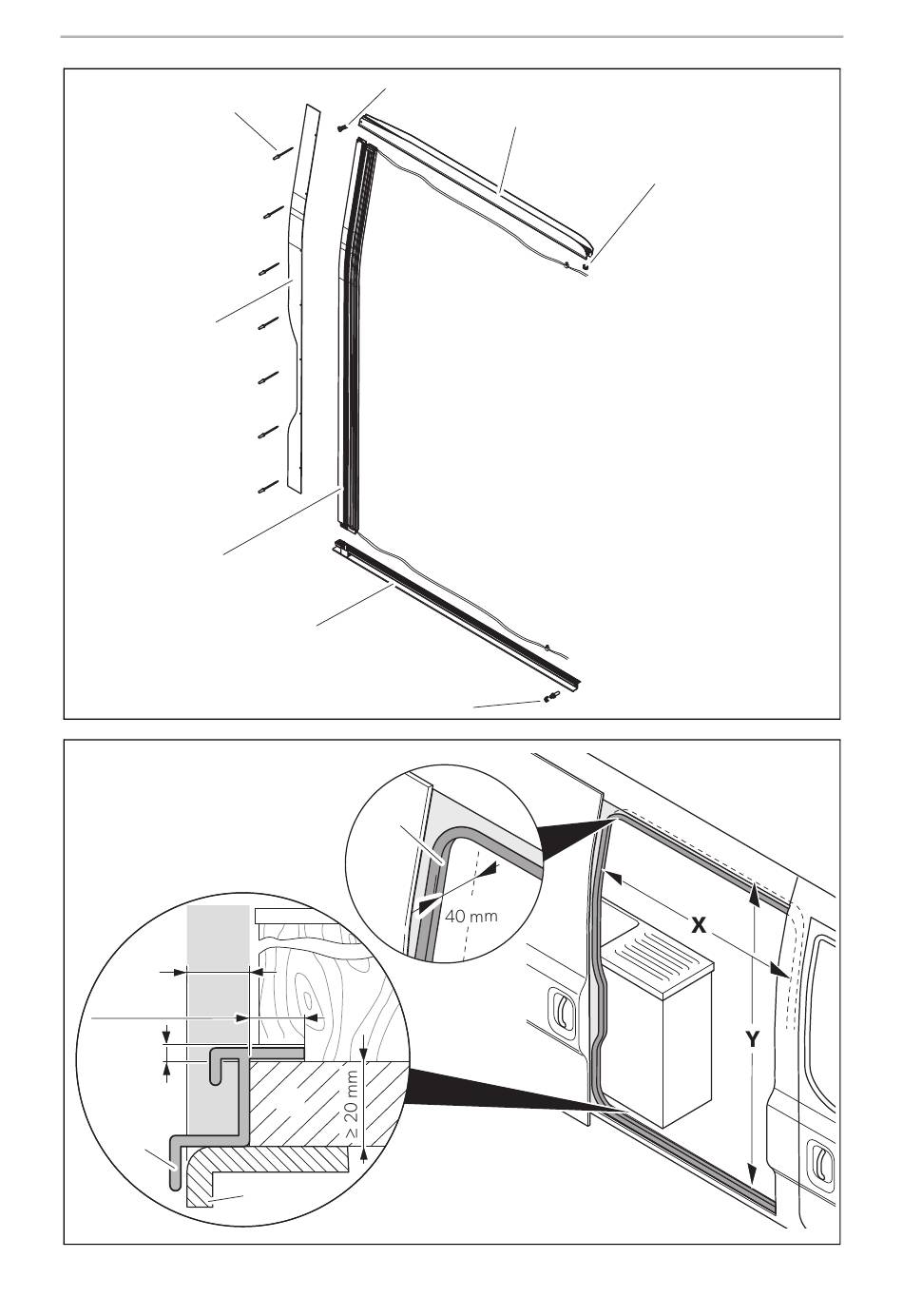 40 mm

X

Y

≥ 20 mm