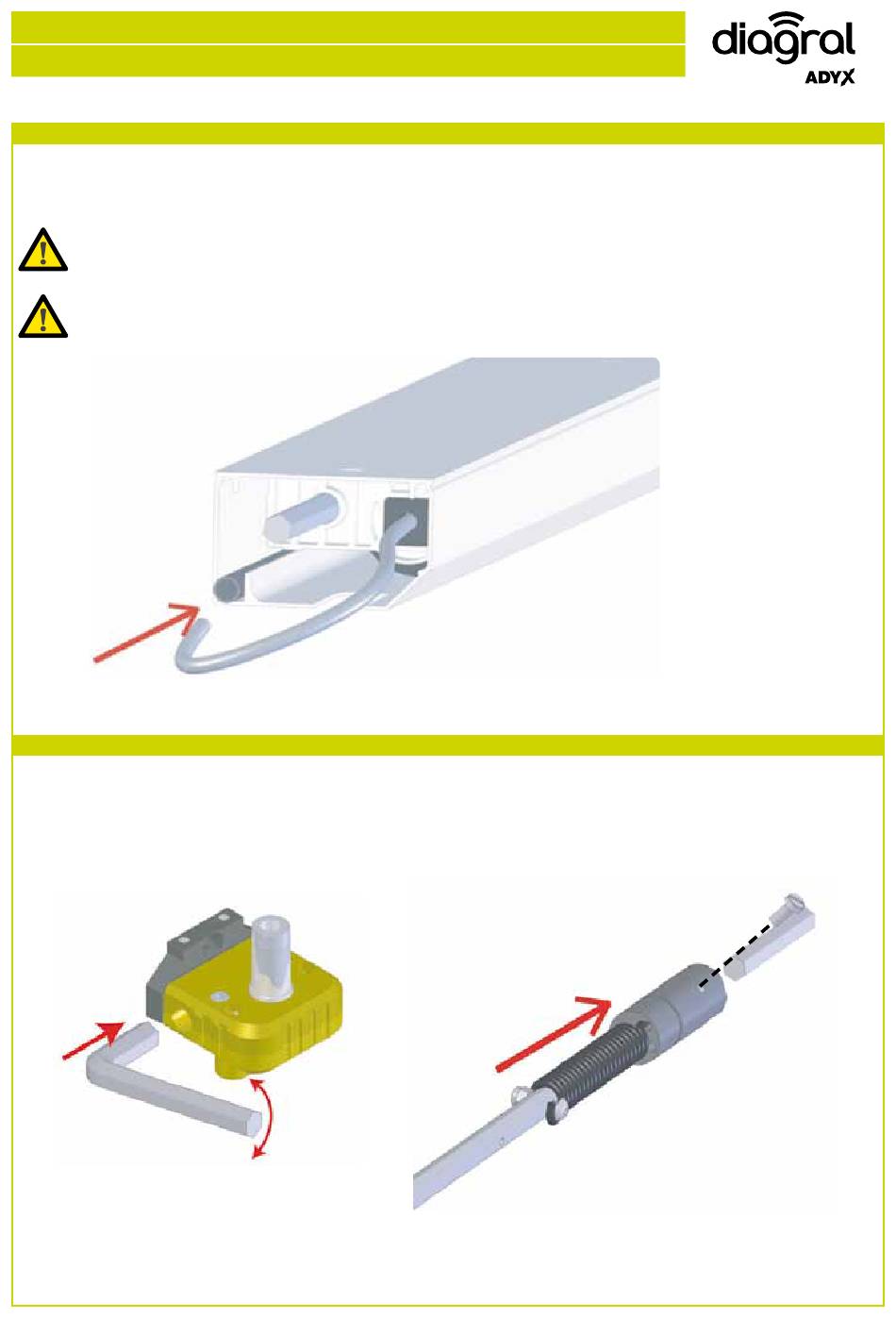 diagral
ADYX