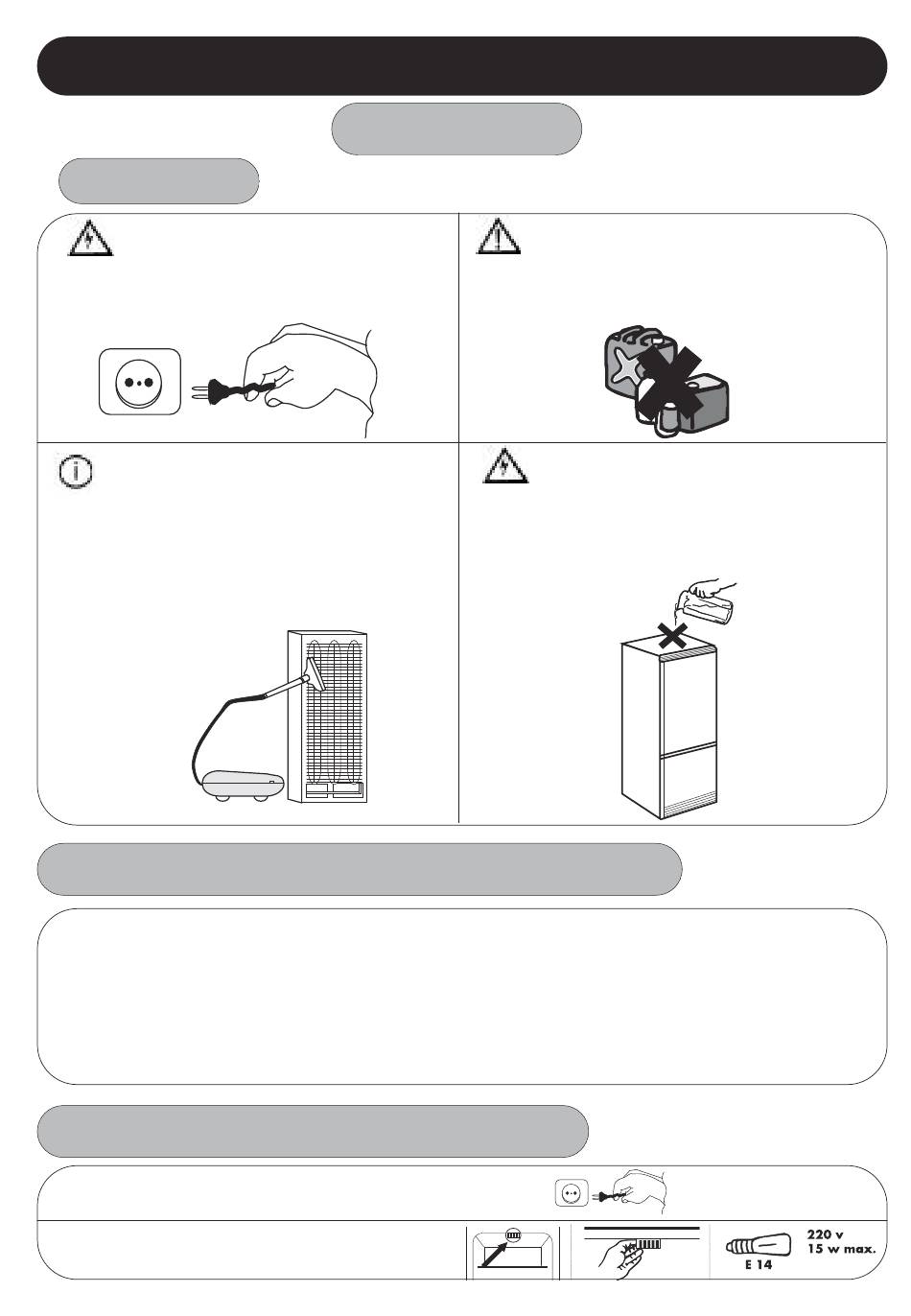 220 v
15 w max.
E 14