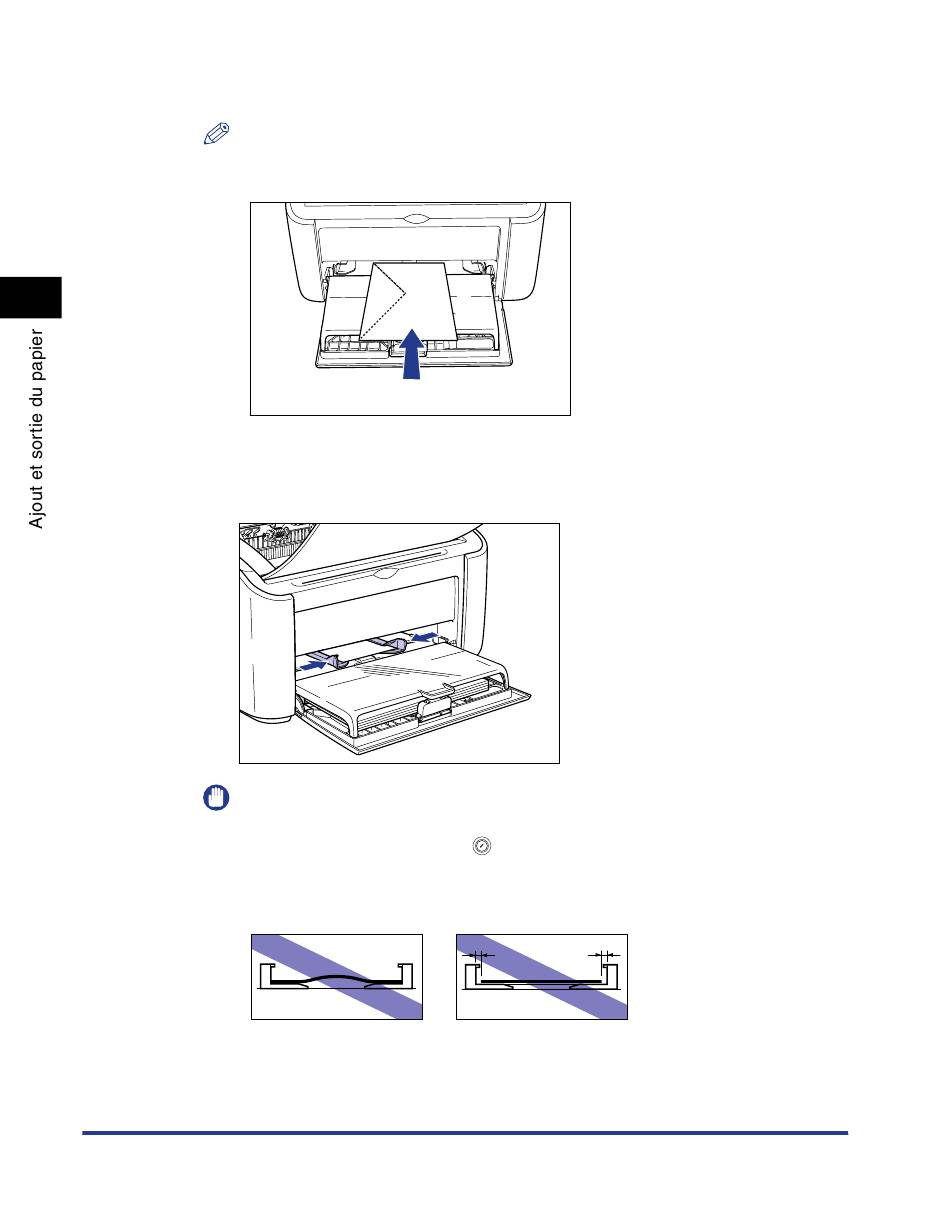 Ajout et sortie du papier