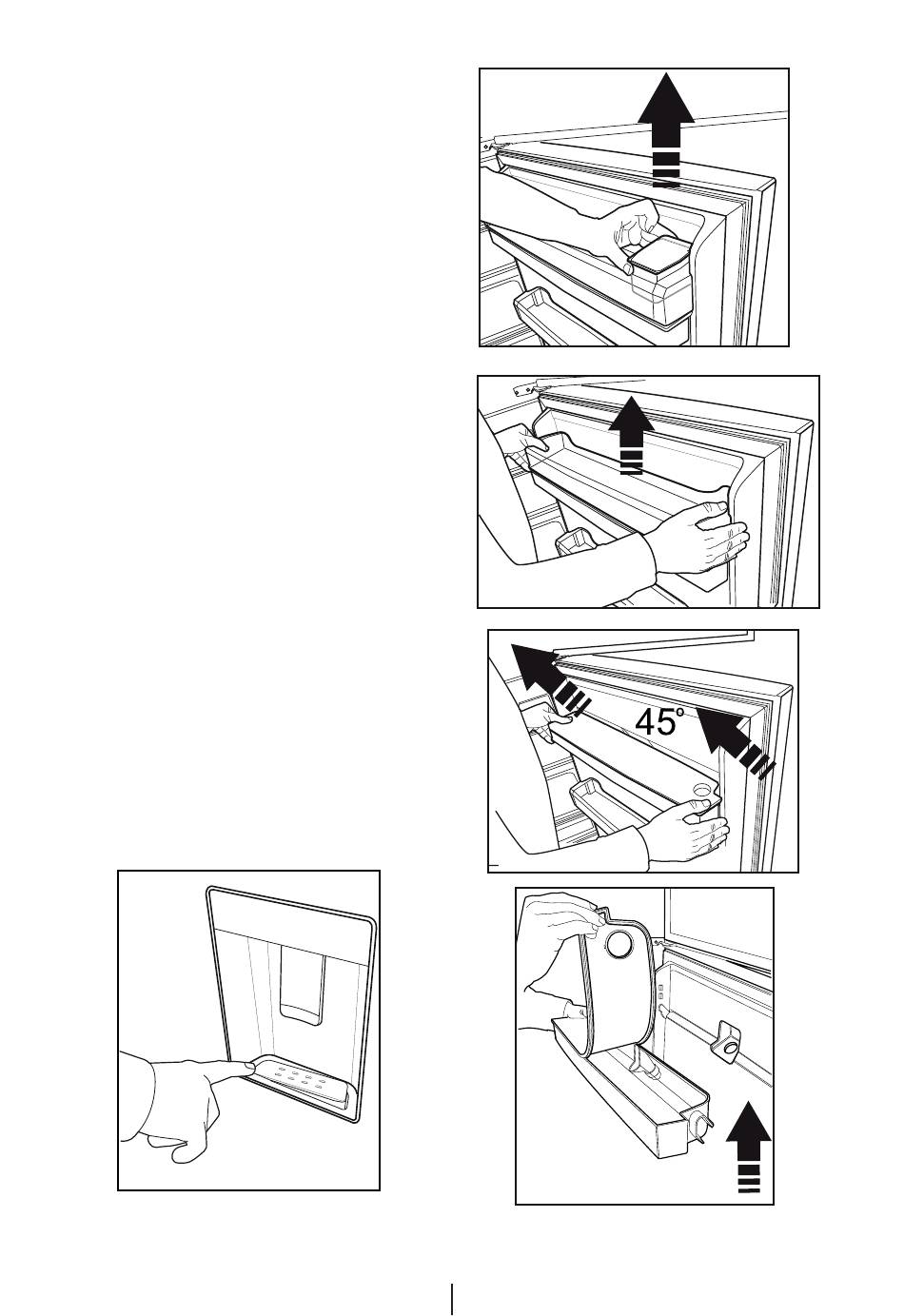 45°