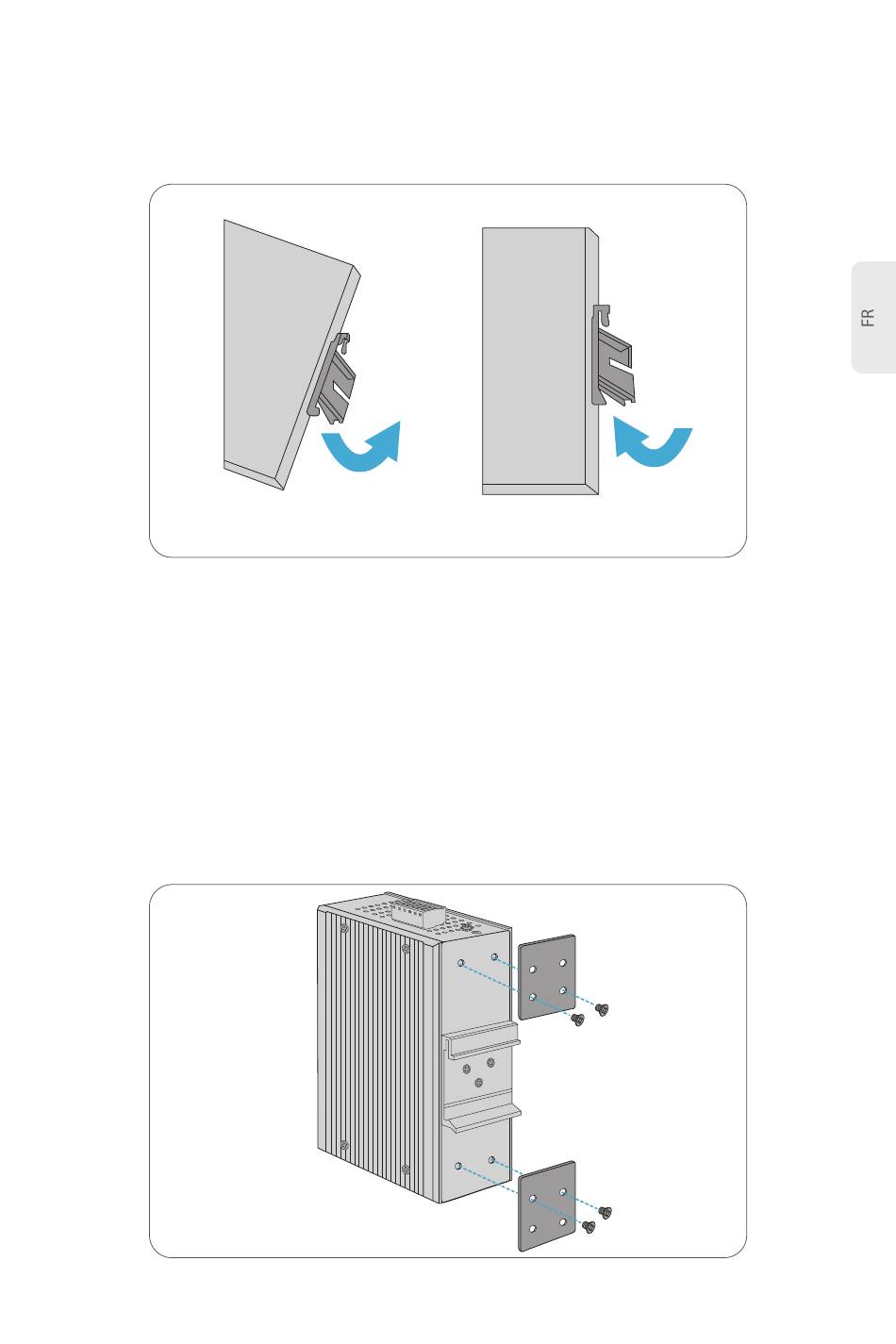 FR