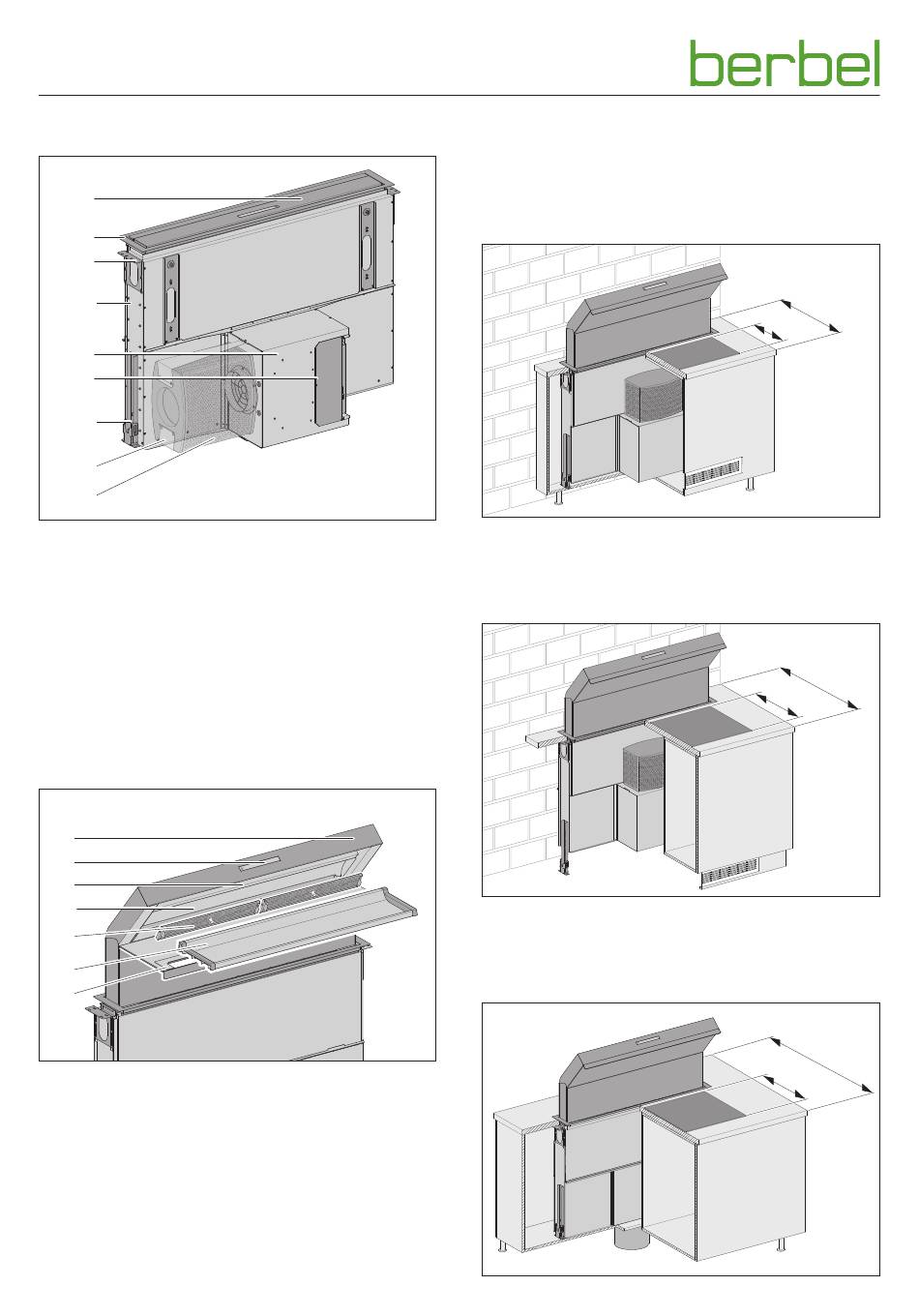 berbel