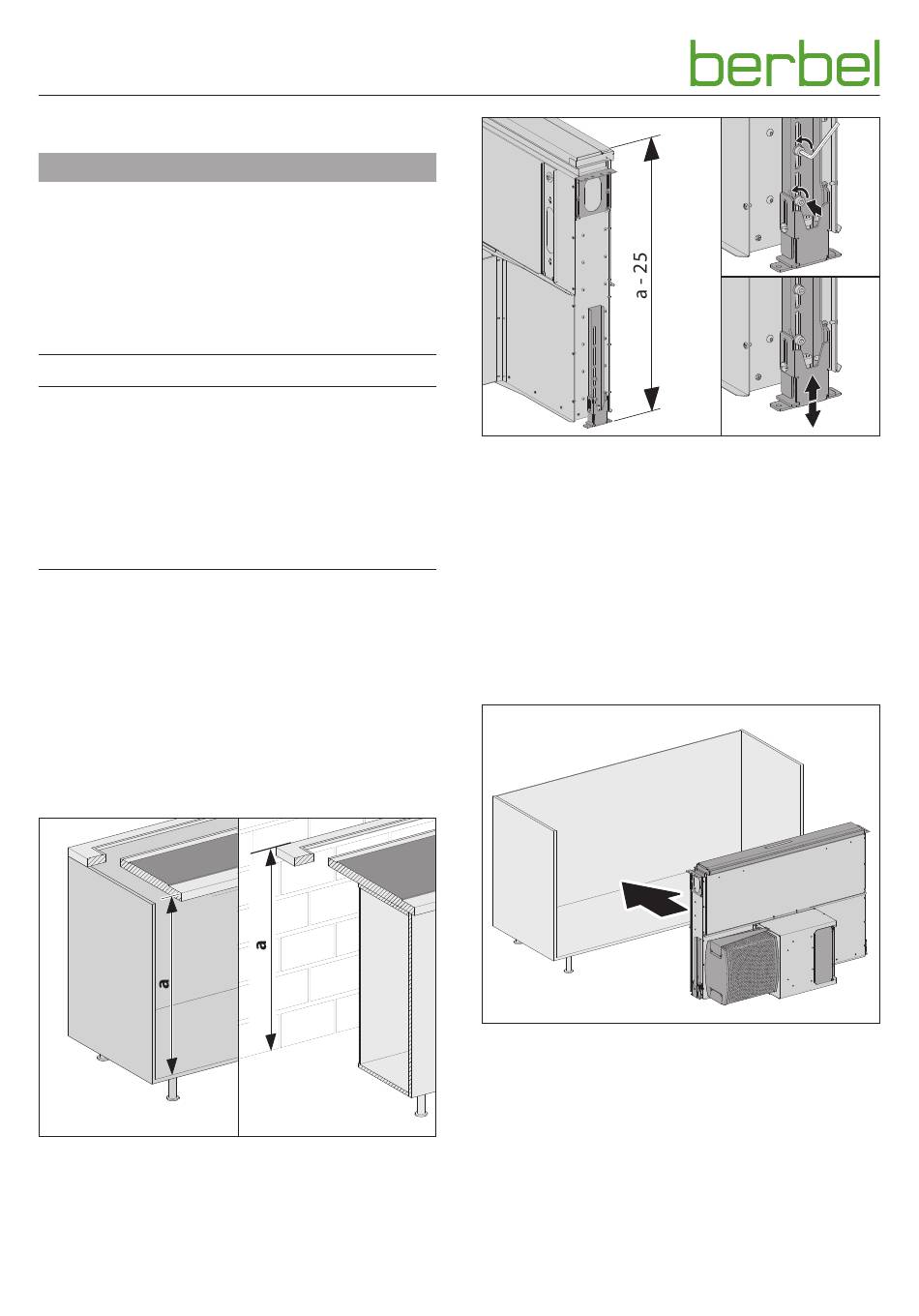 berbel

a - 25

a

a