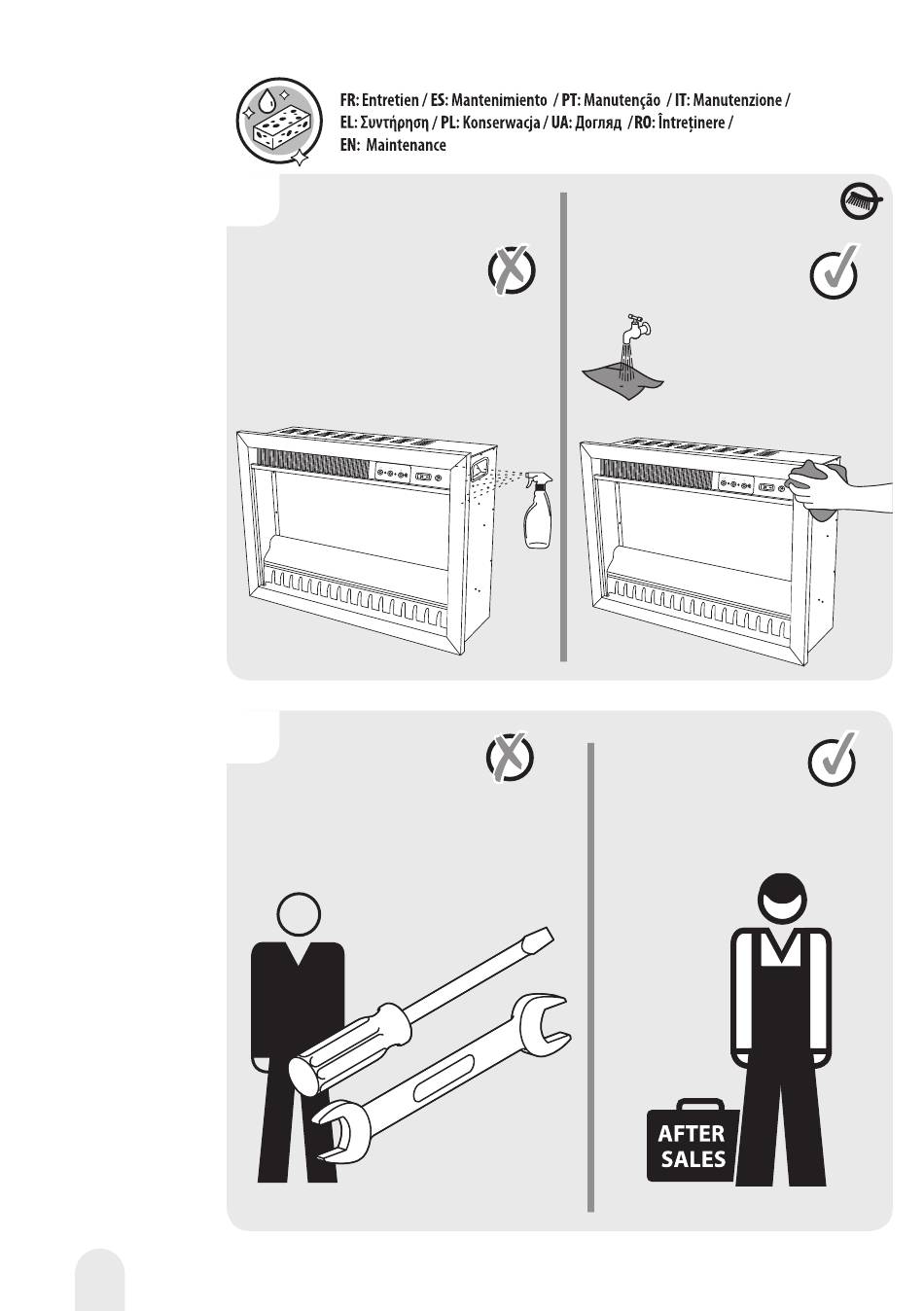 FR: Entretien / ES: Mantenimiento / PT: Manutenção / IT: Manutenzione / EL: Συντήρηση / PL: Konserwacja / UA: Догляд / RO: Întreținere / EN: Maintenance

AFTER SALES