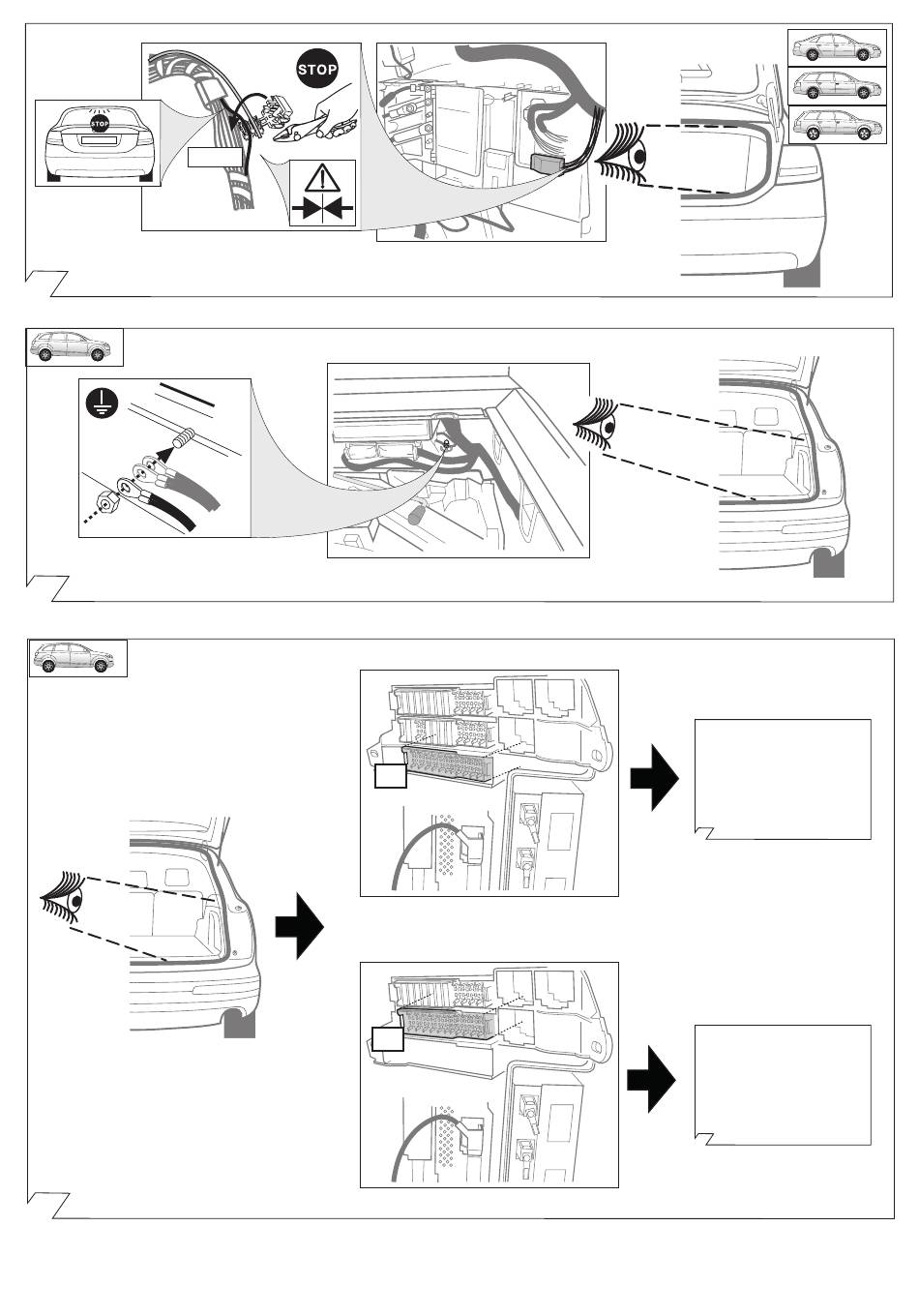 STOP

STOP