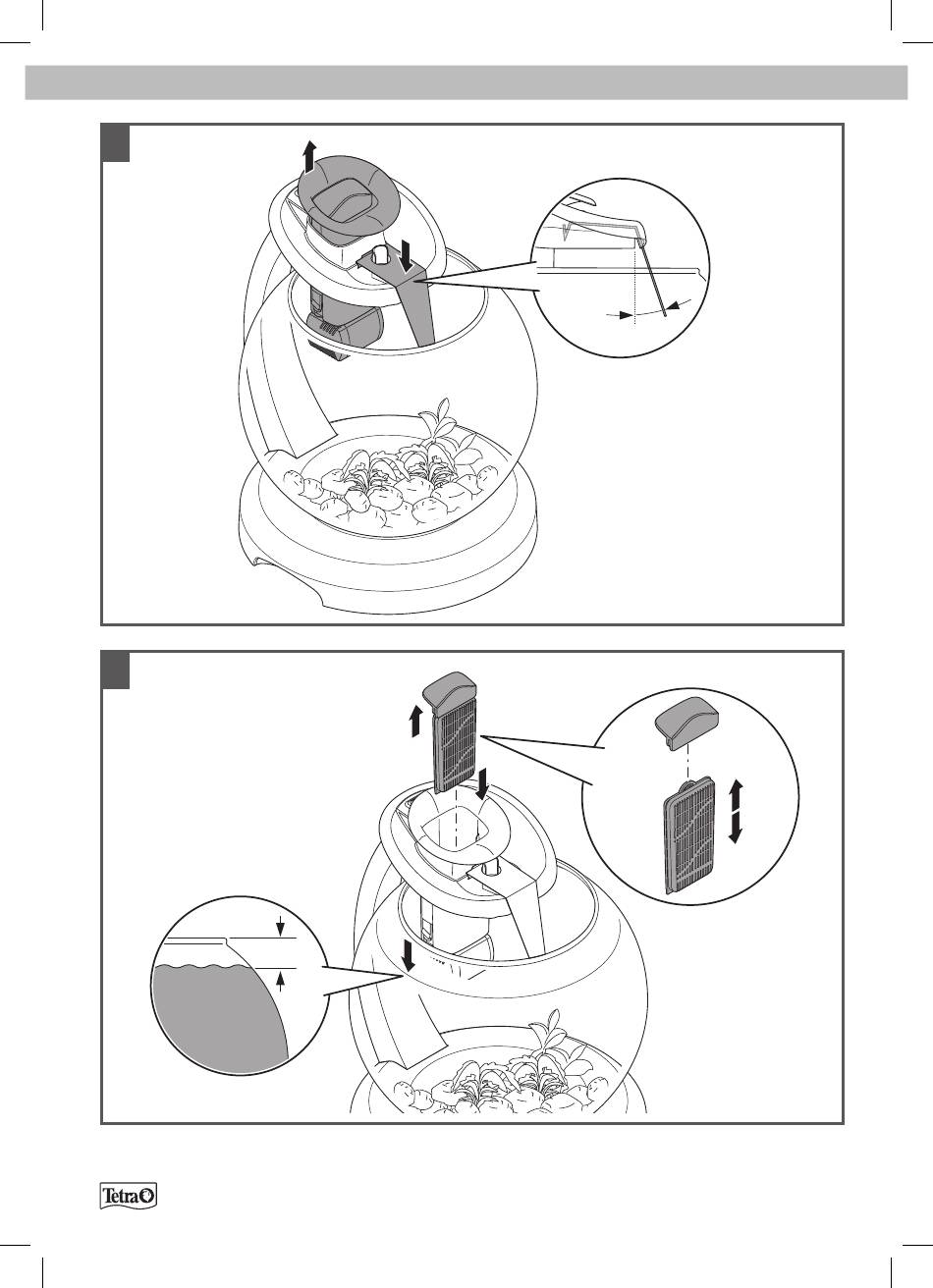 Tetra