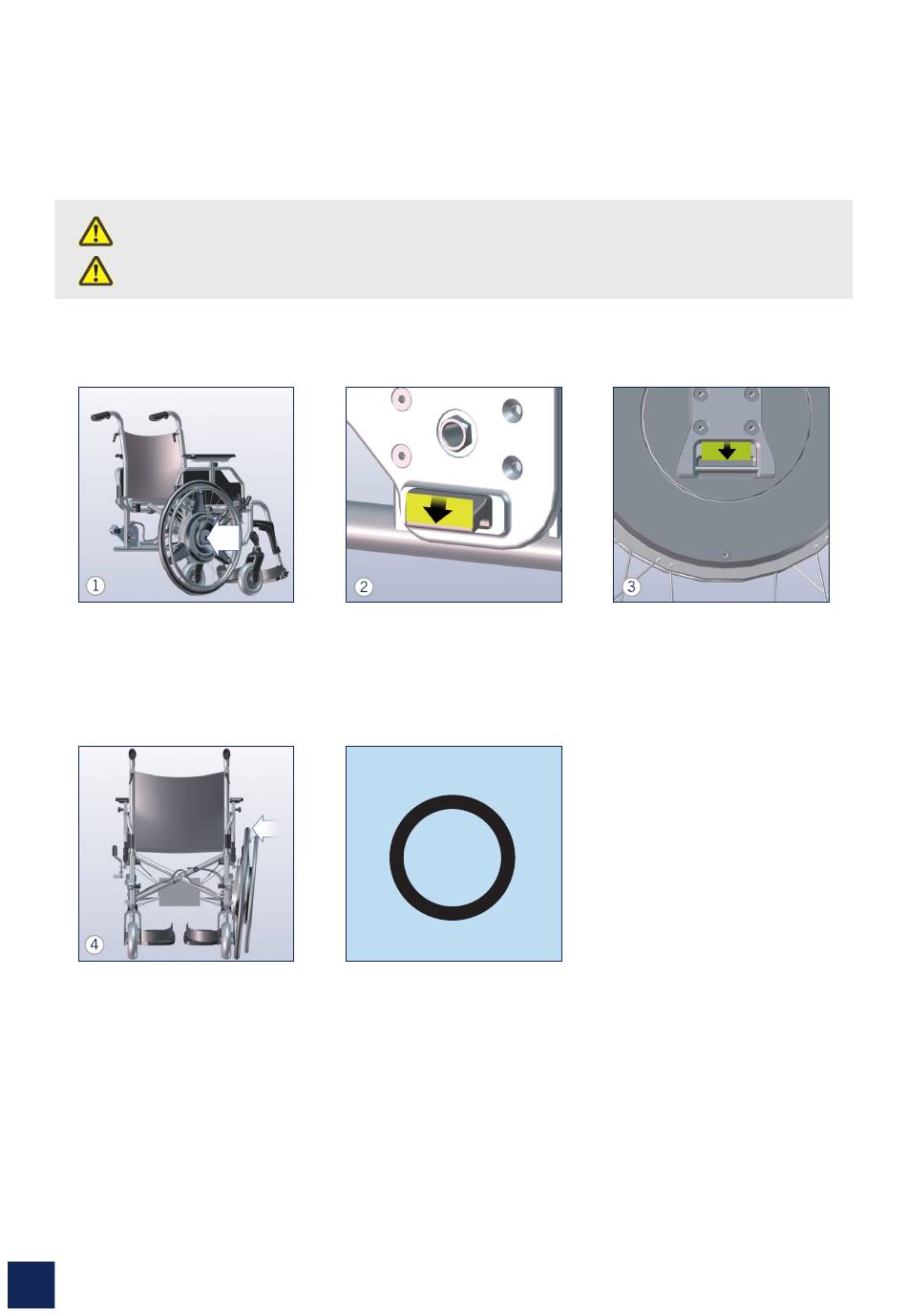 1

2

3

4