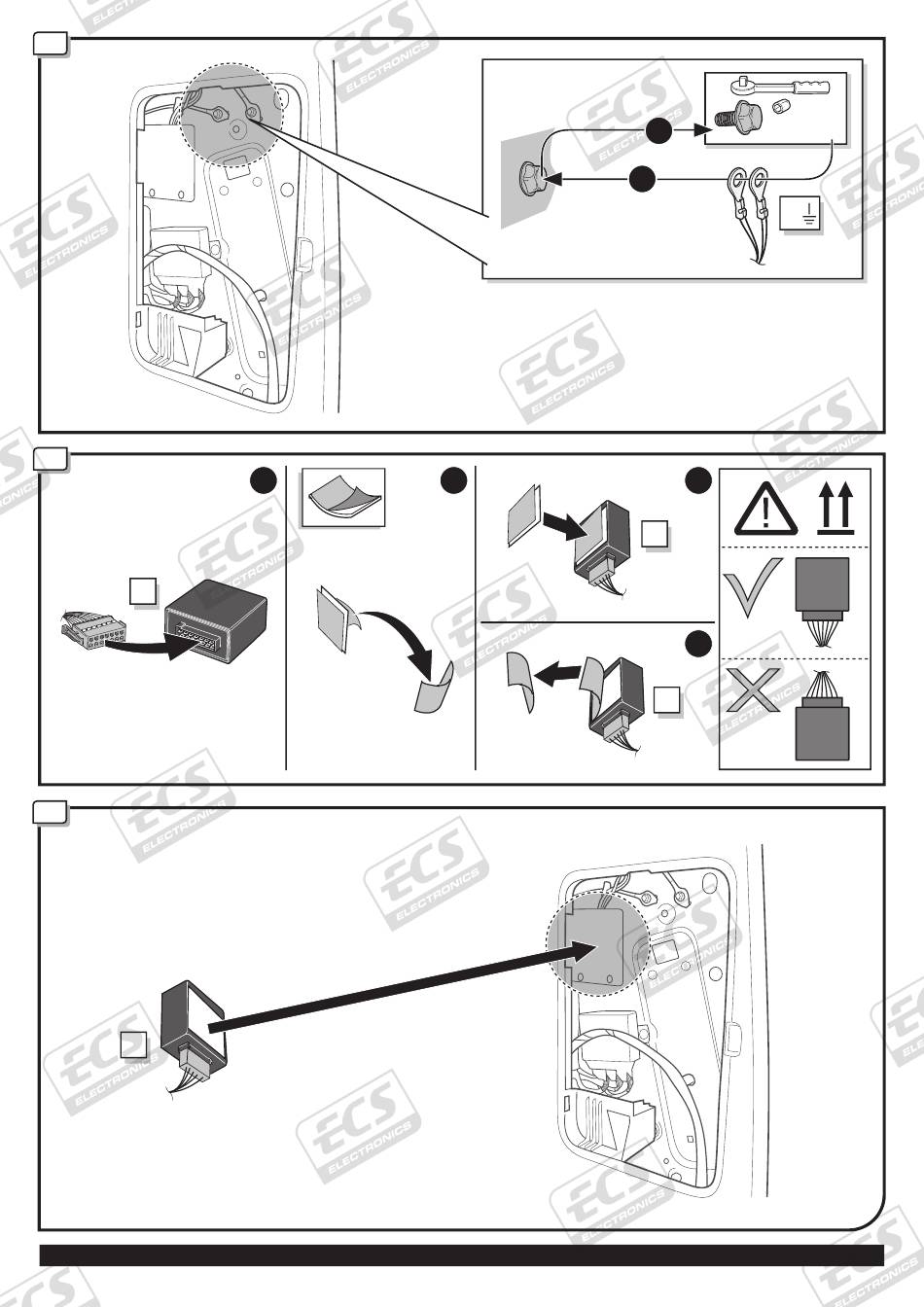 ECS ELECTRONICS