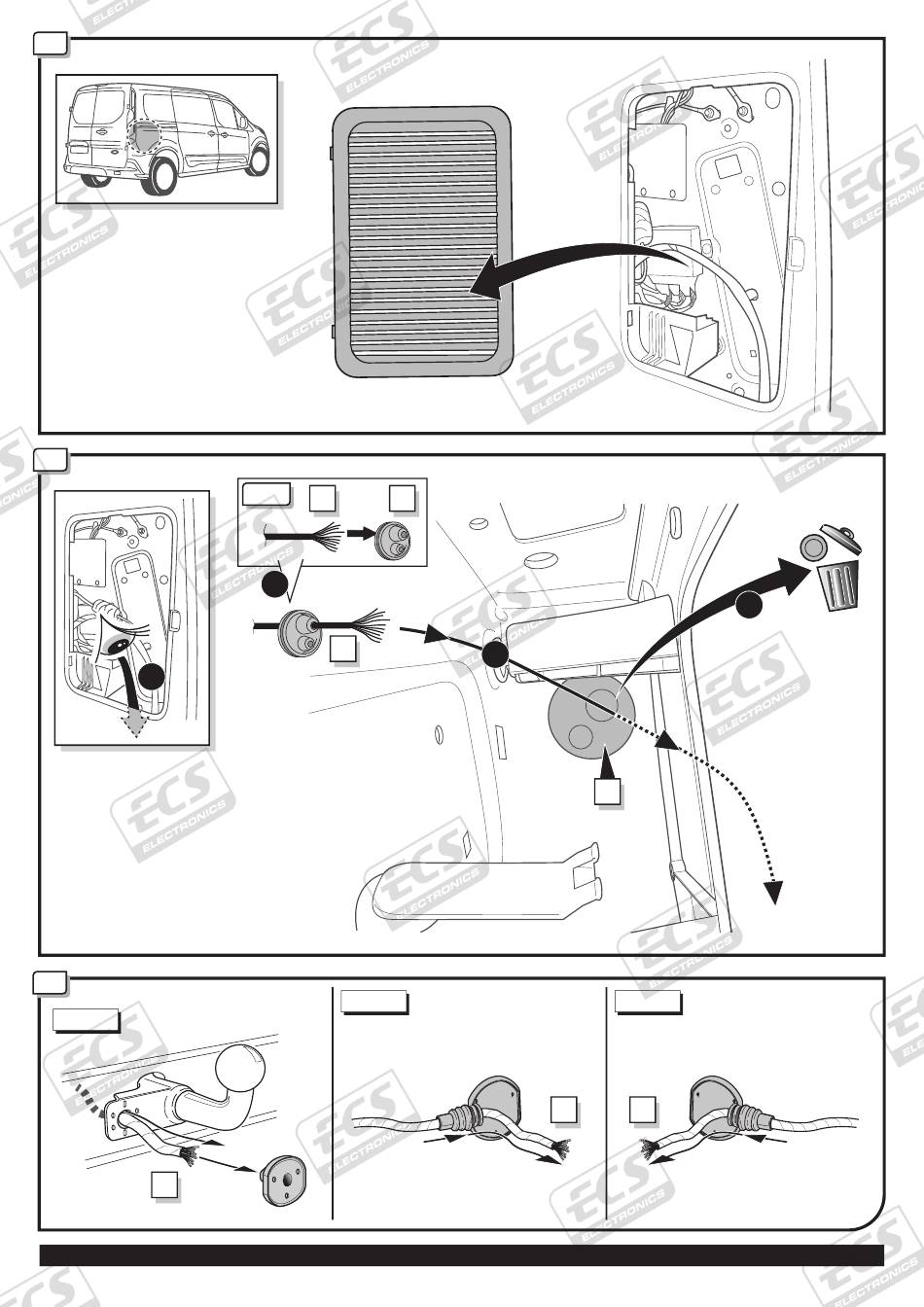 ECS ELECTRONICS