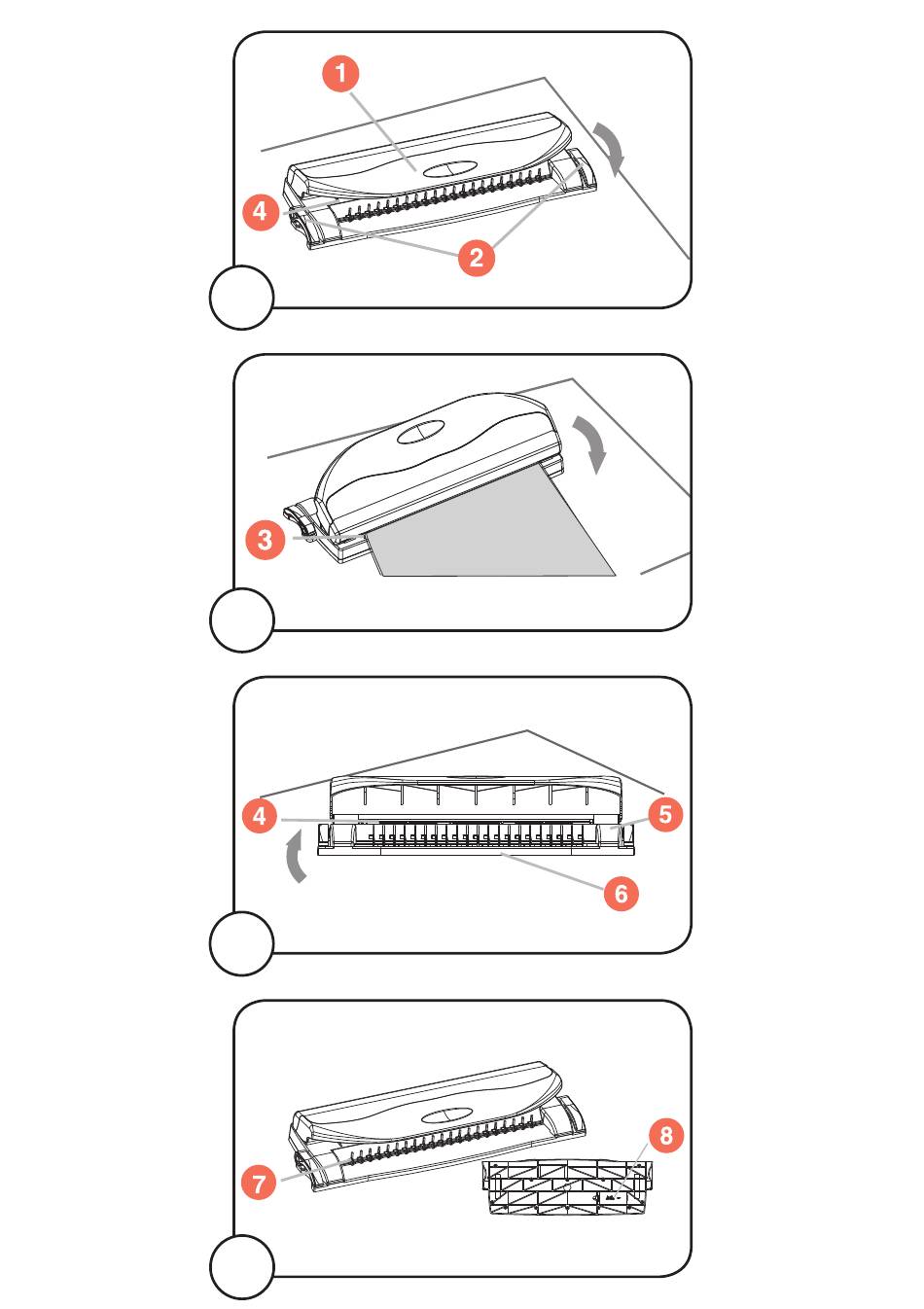 1
4
2
3
4
5
6
7
8