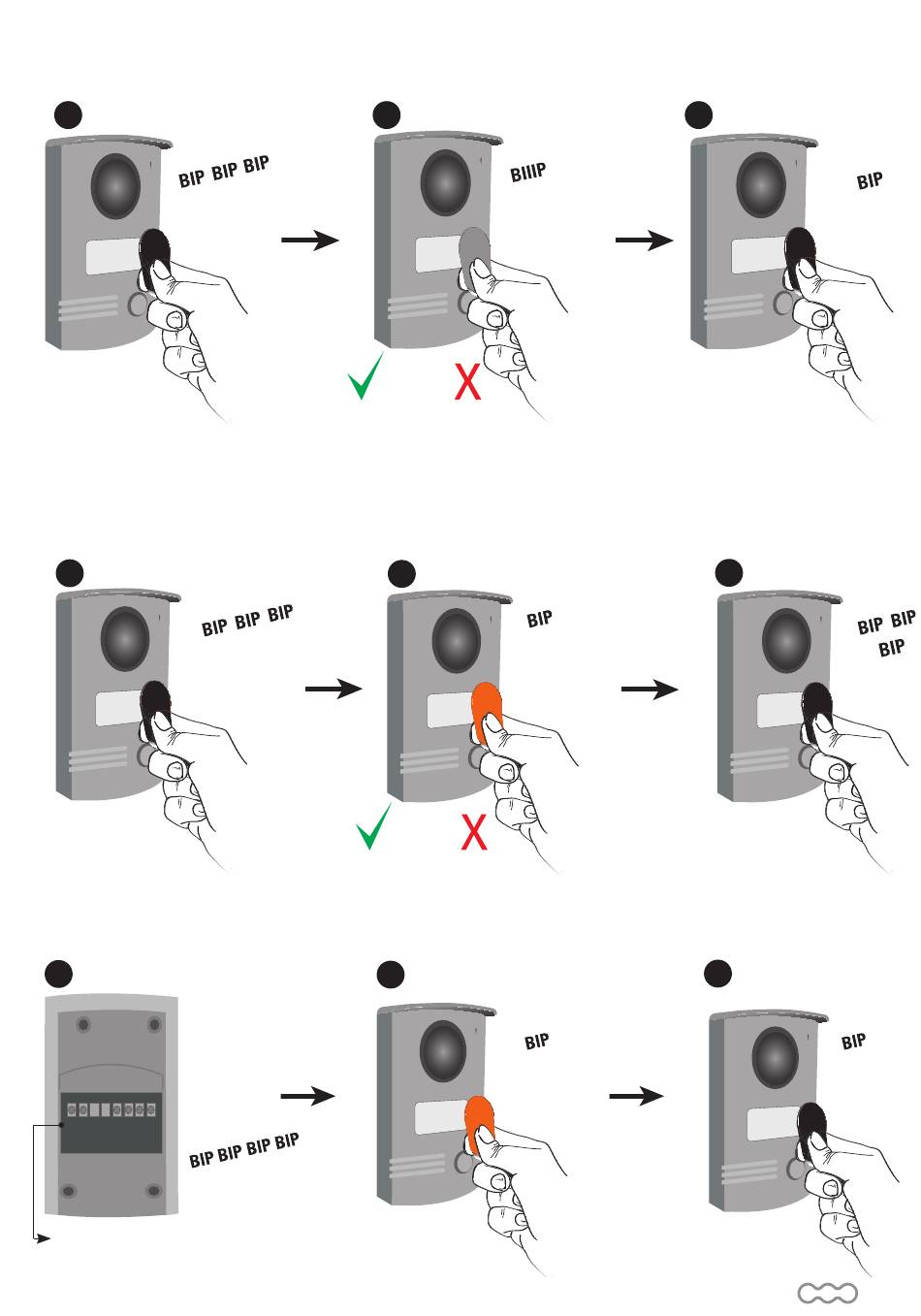 BIP BIP BIP

BIIIP

BIP

BIP BIP BIP

BIP

BIP BIP BIP

BIP BIP BIP BIP

BIP

BIP