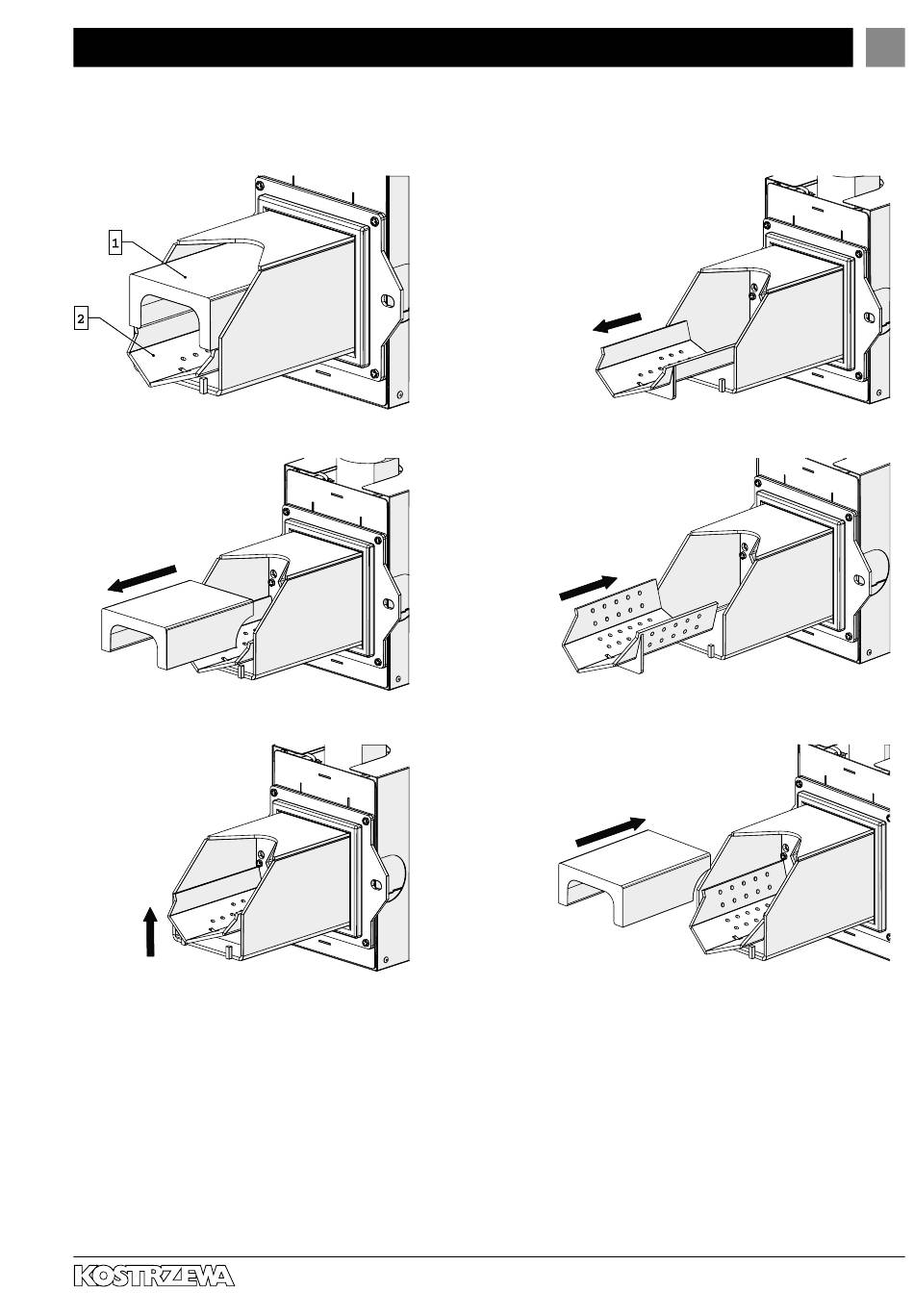 1

2

KOSTRZEWA