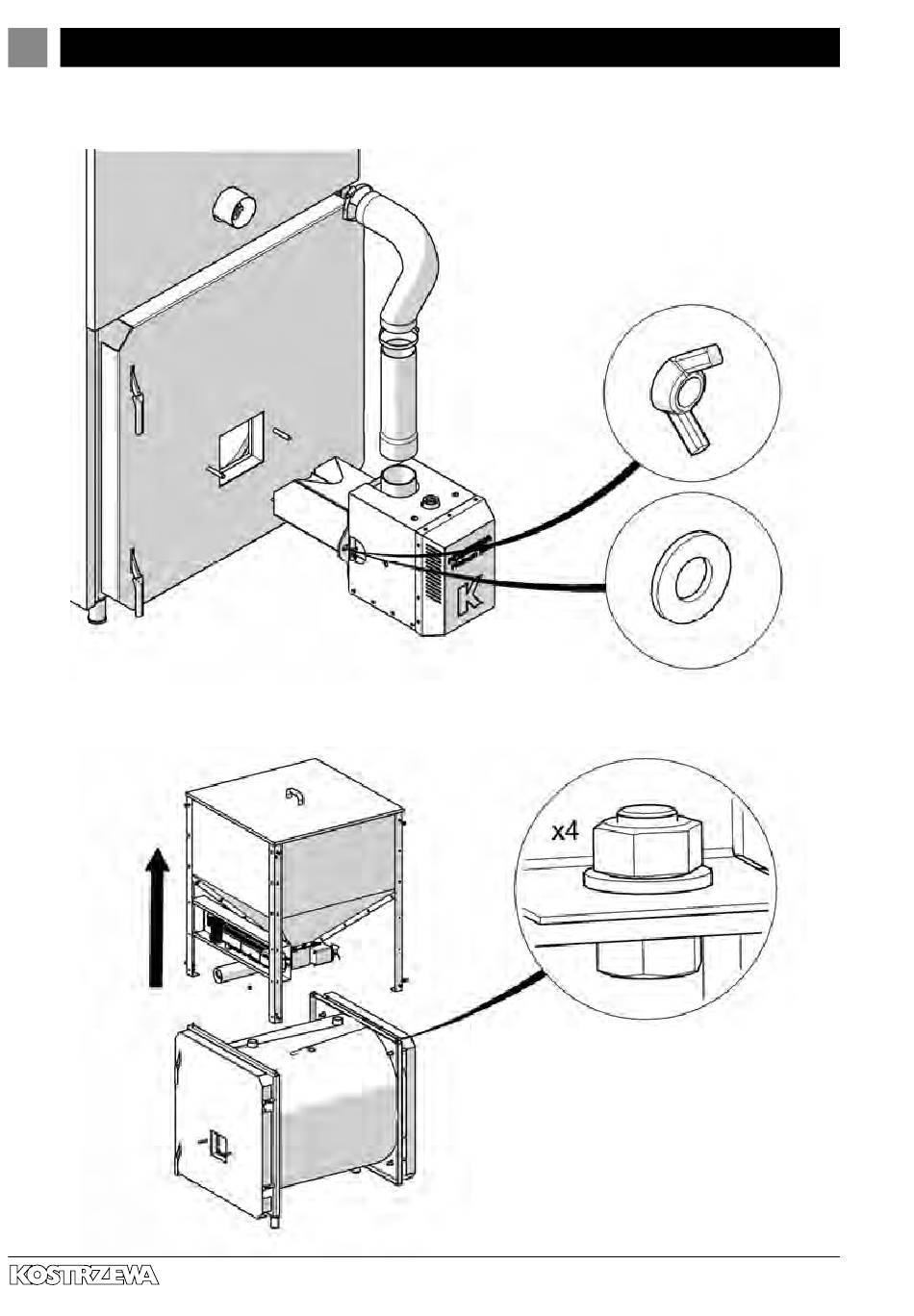 K

x4

KOSTRZEWA