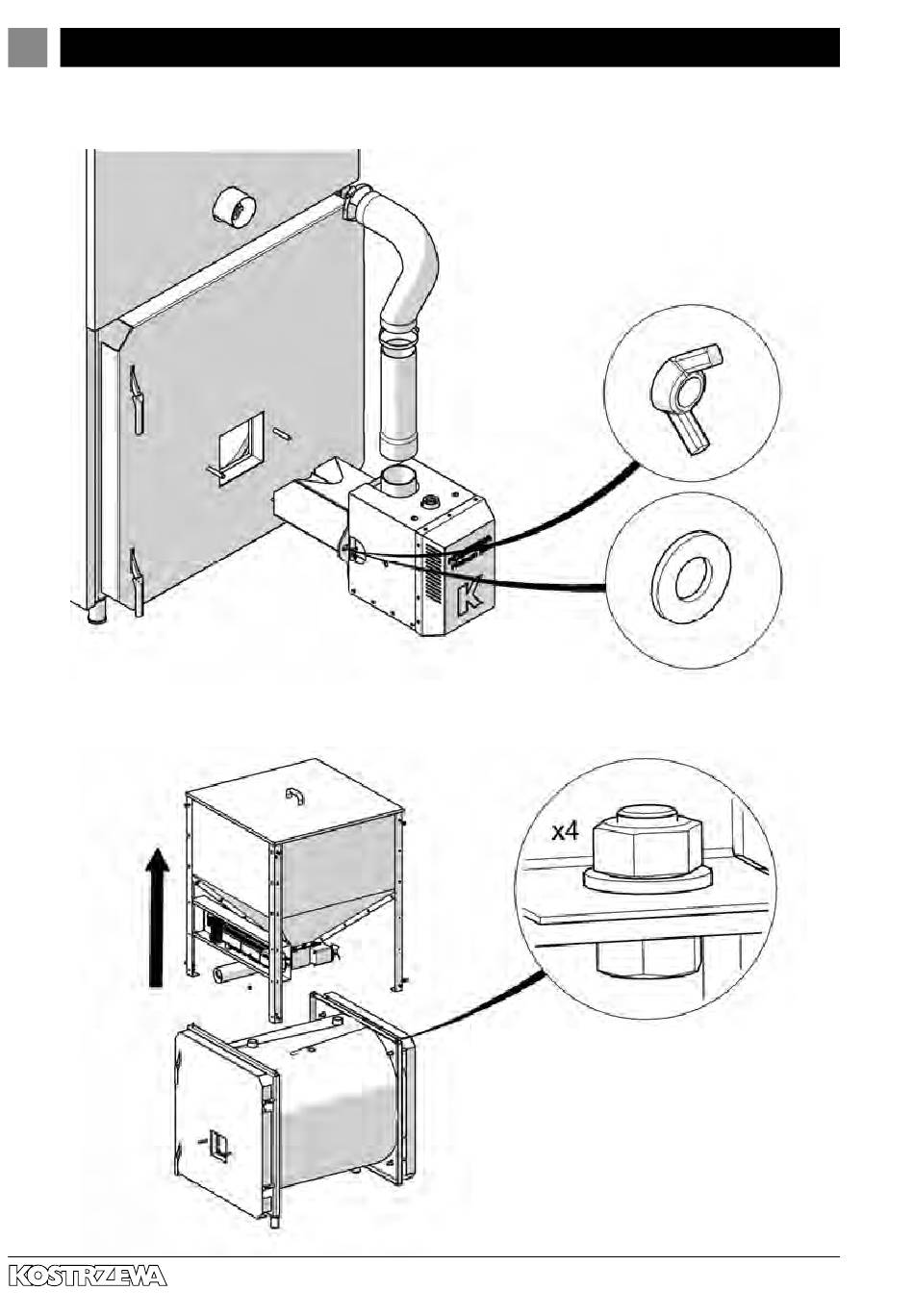 K

x4

KOSTRZEWA