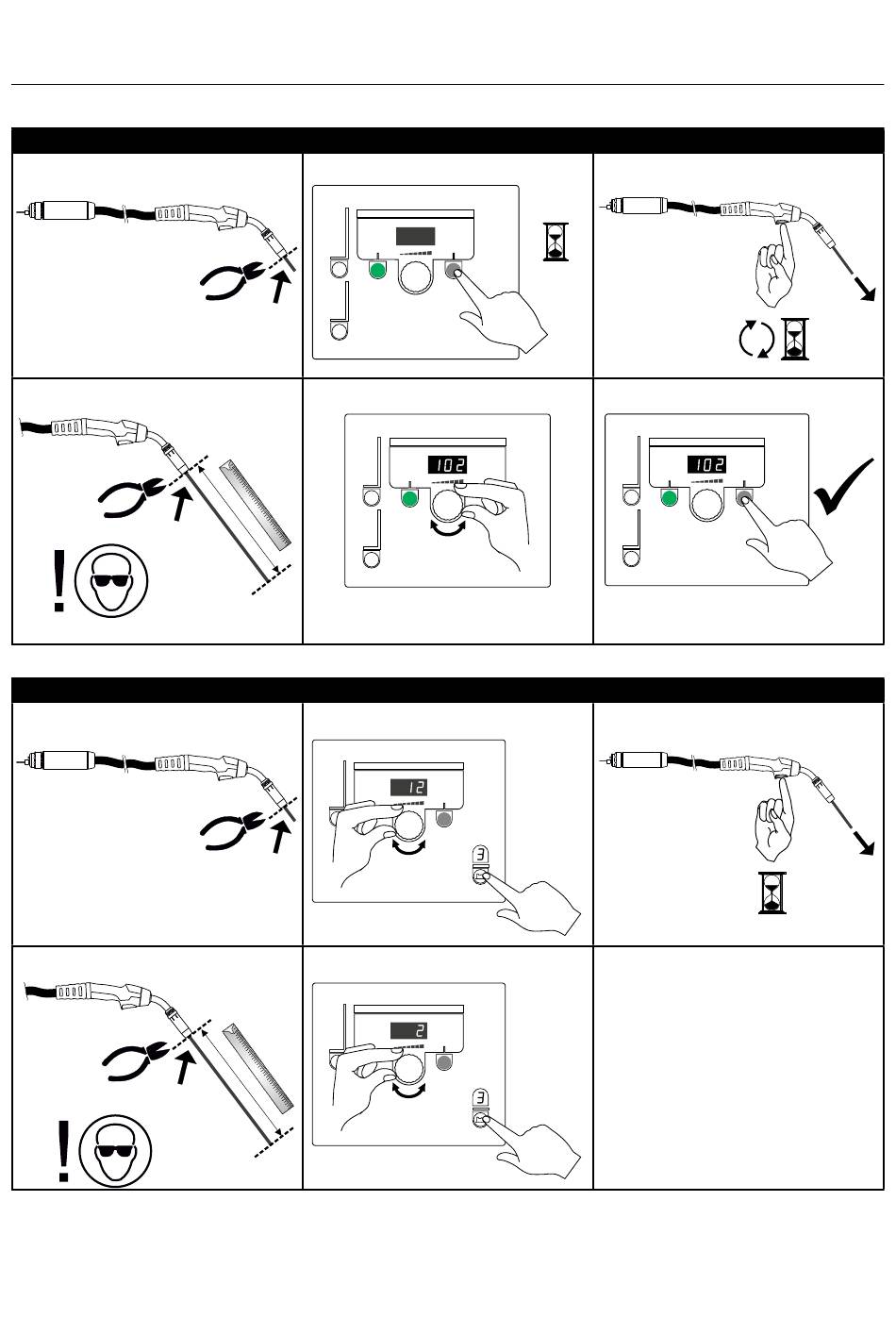 102

102

12

3

2

3