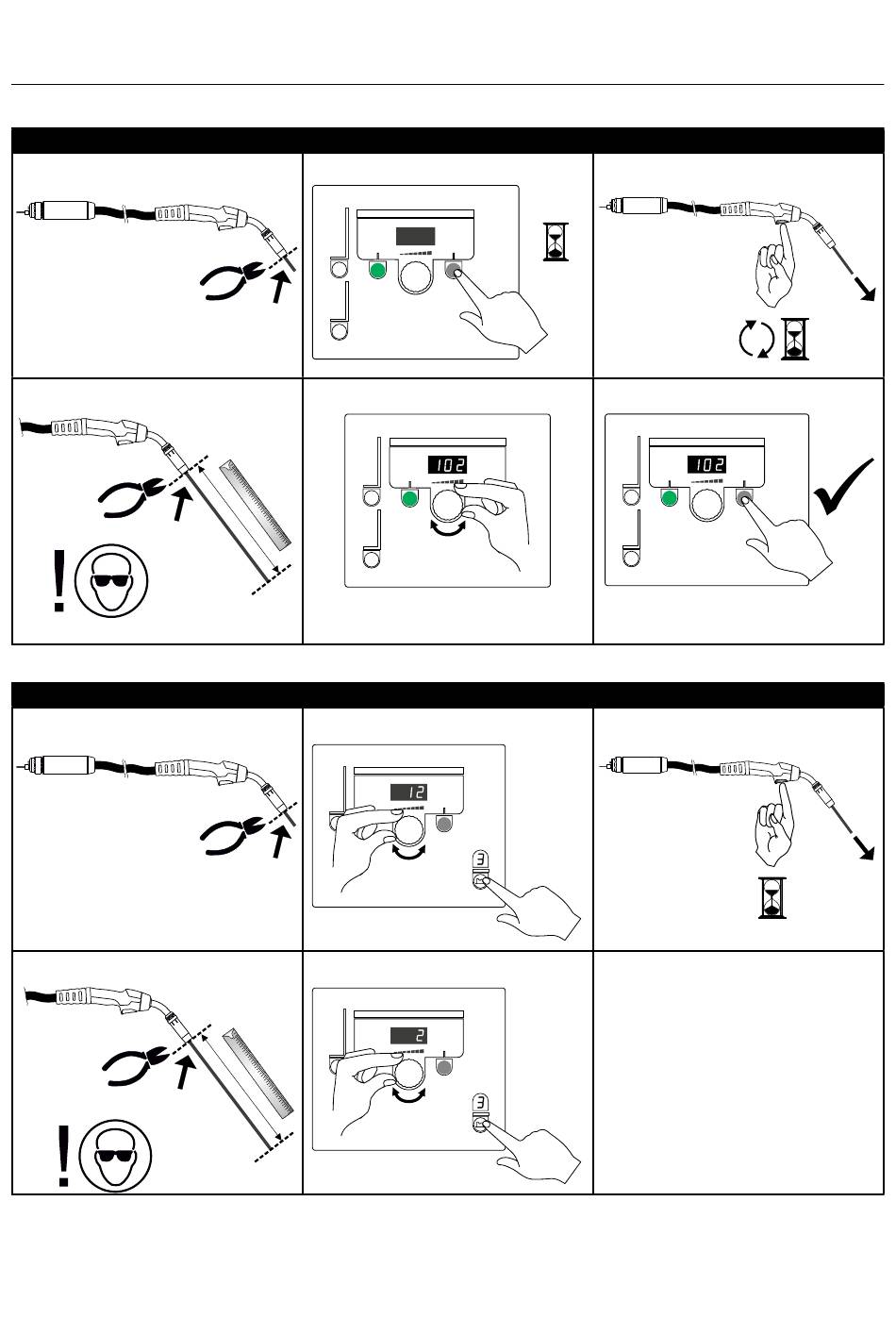 102

102

12

3

2

3