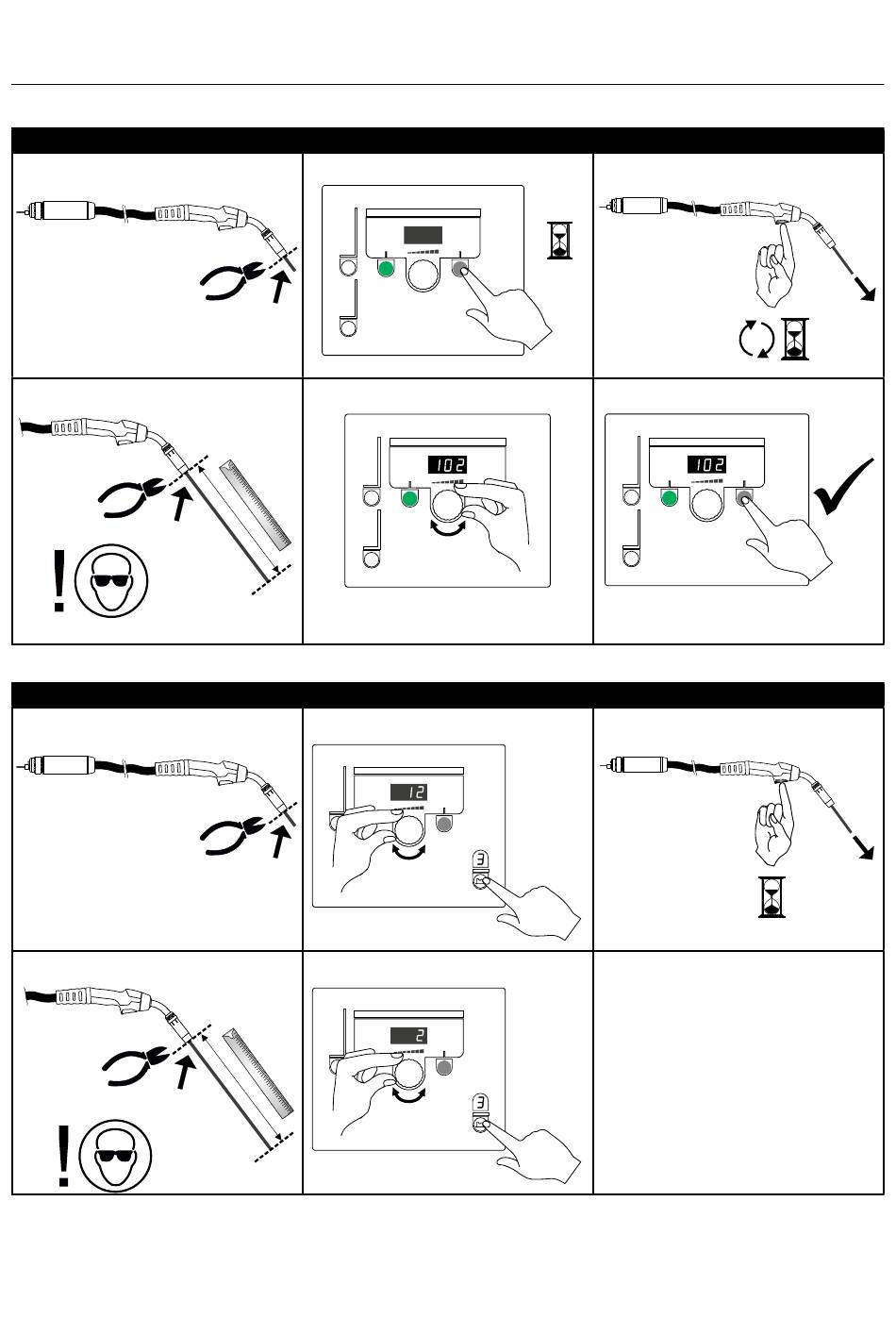 102

102

12

3

2

3