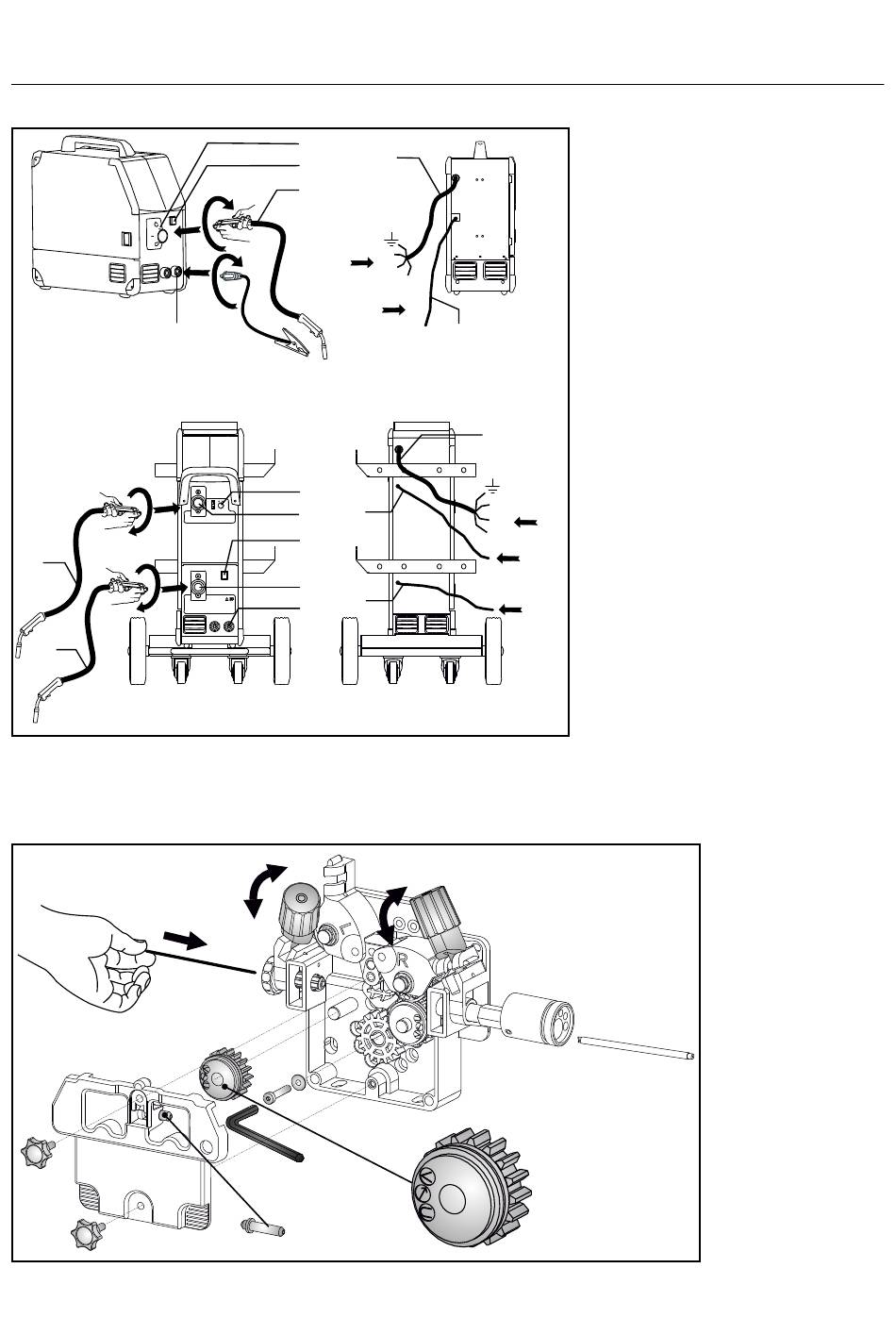 R