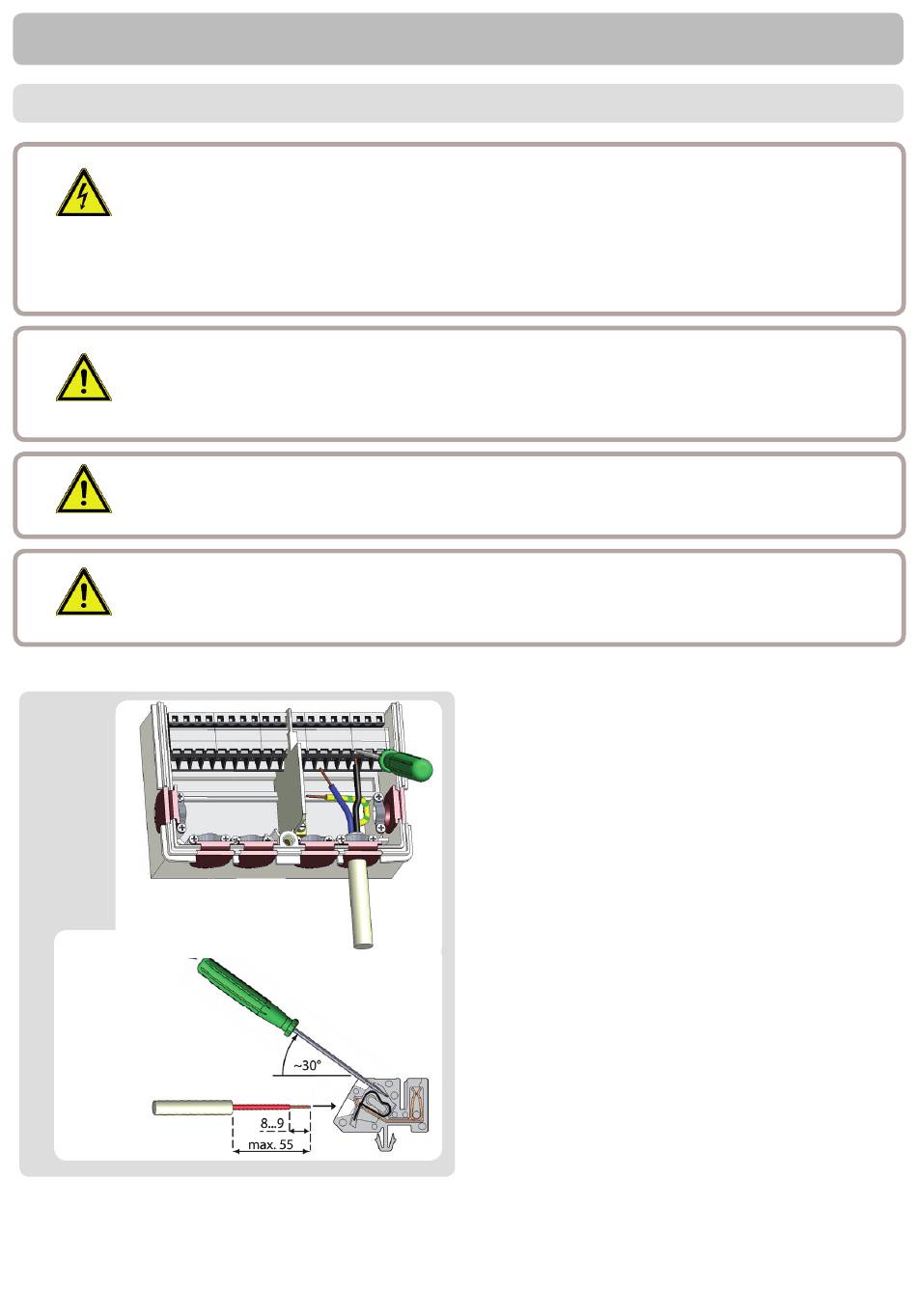 ~30°

8...9

max. 55