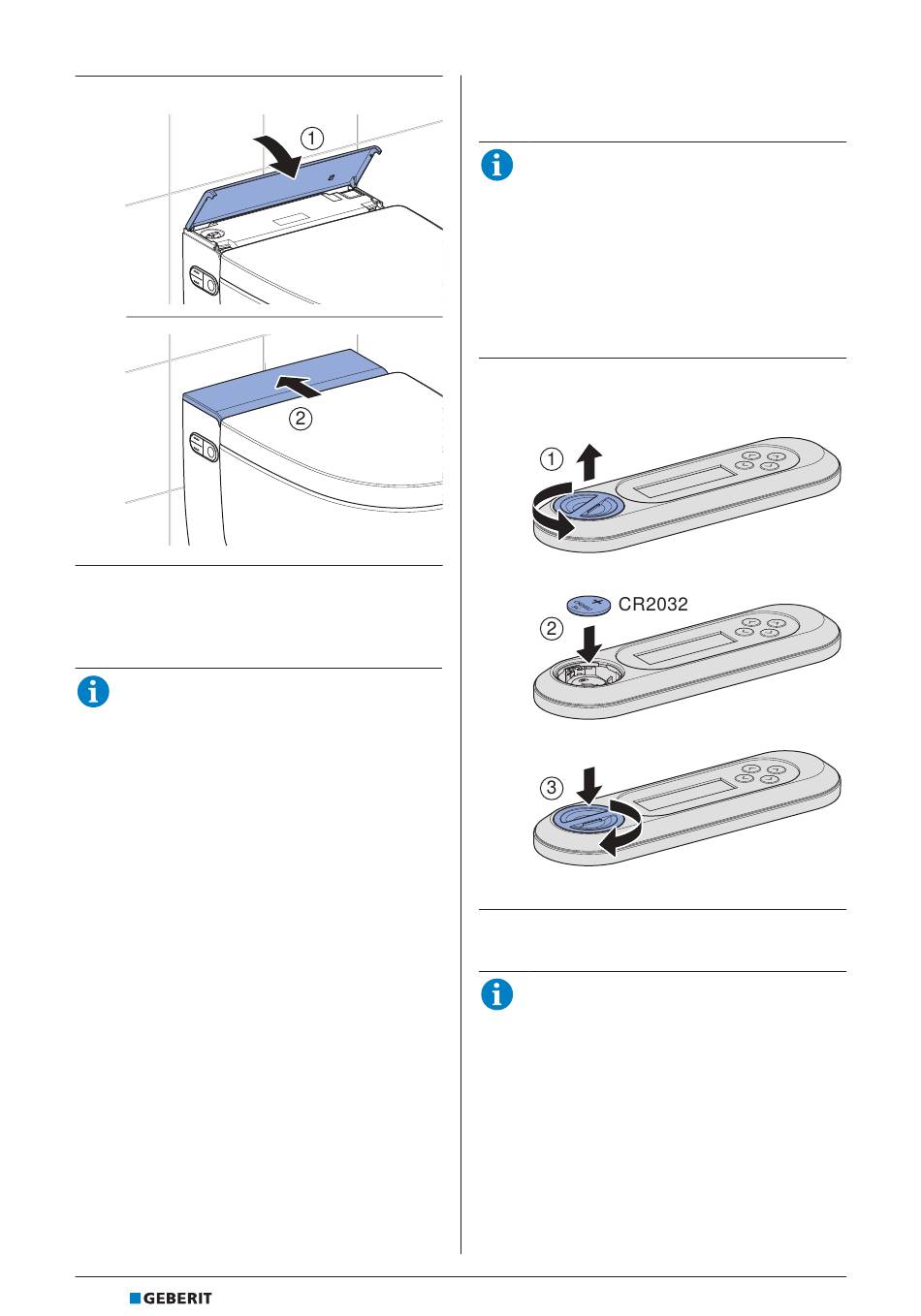 ①

②

①

CR2032

②

③

GEBERIT