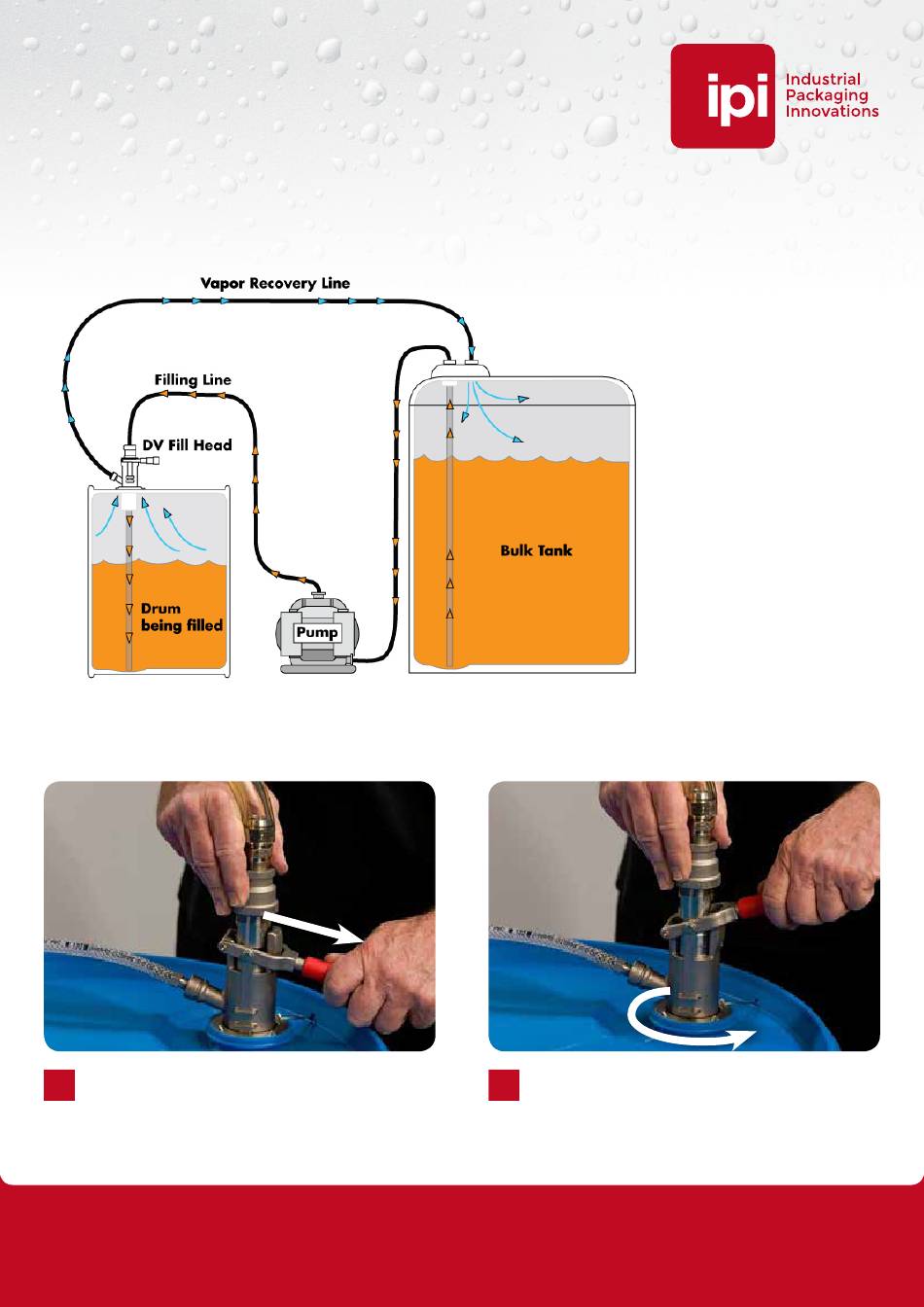 ipi Industrial Packaging Innovations

Vapor Recovery Line

Filling Line

DV Fill Head

Drum being filled

Pump

Bulk Tank