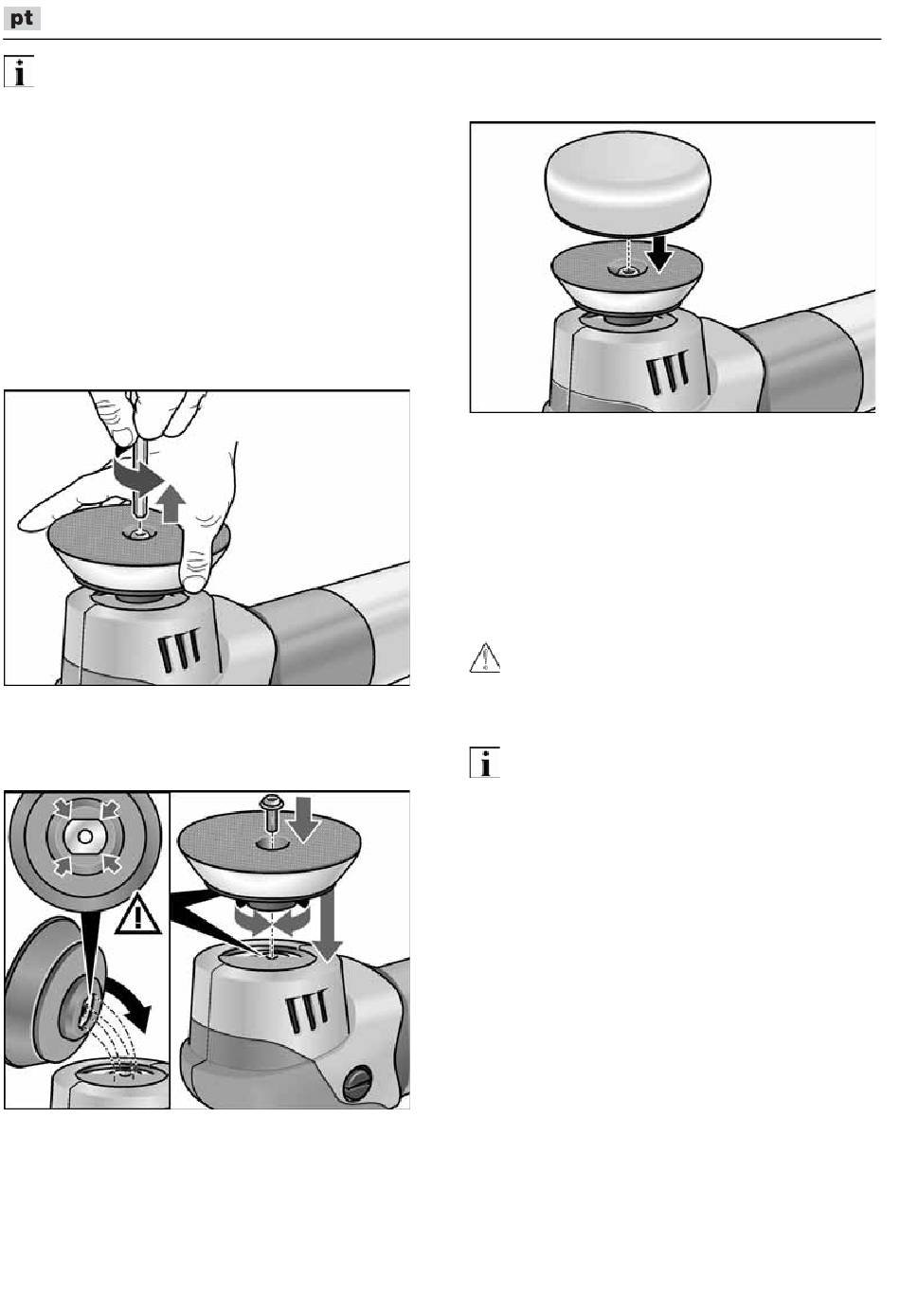 pt