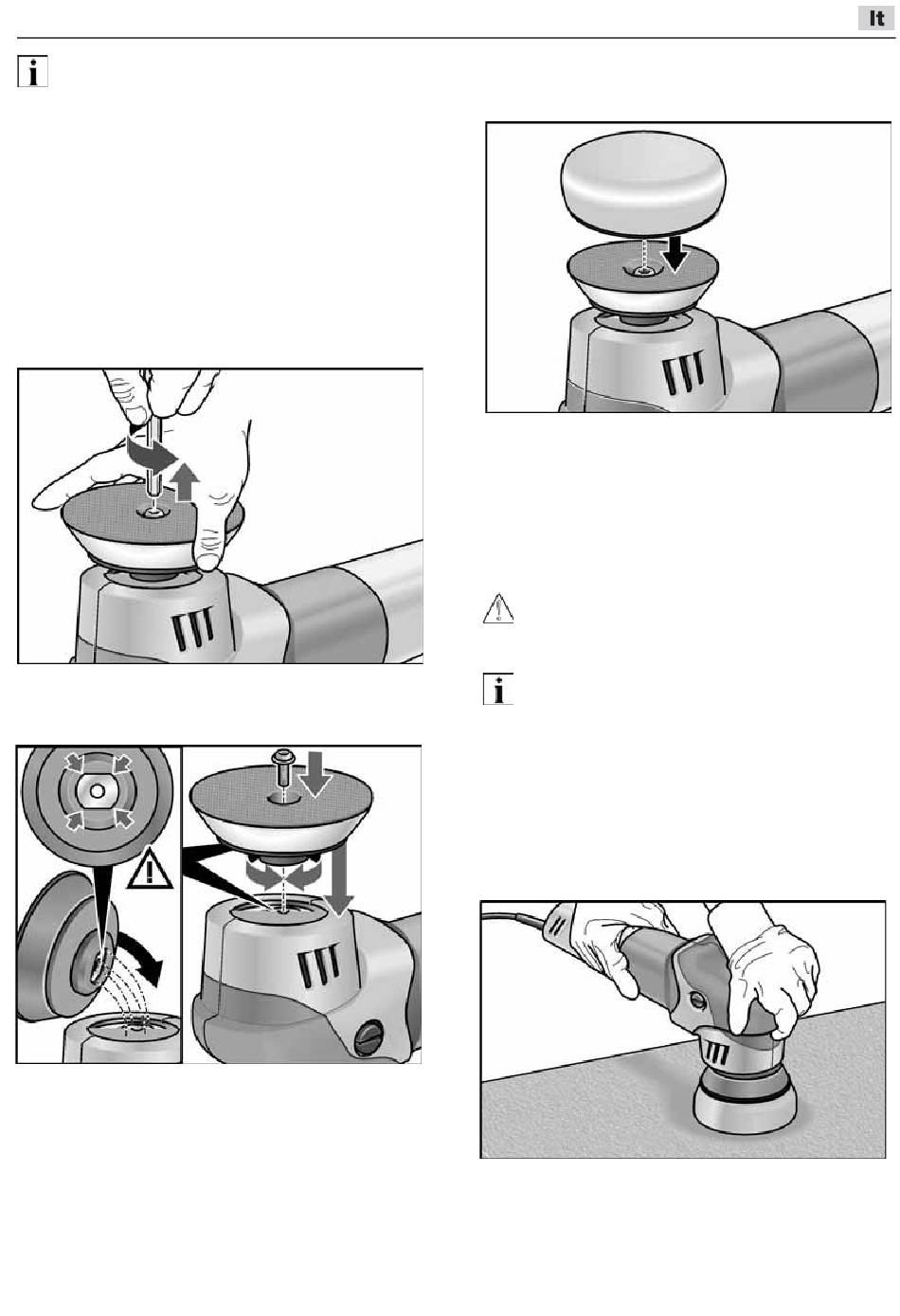 It