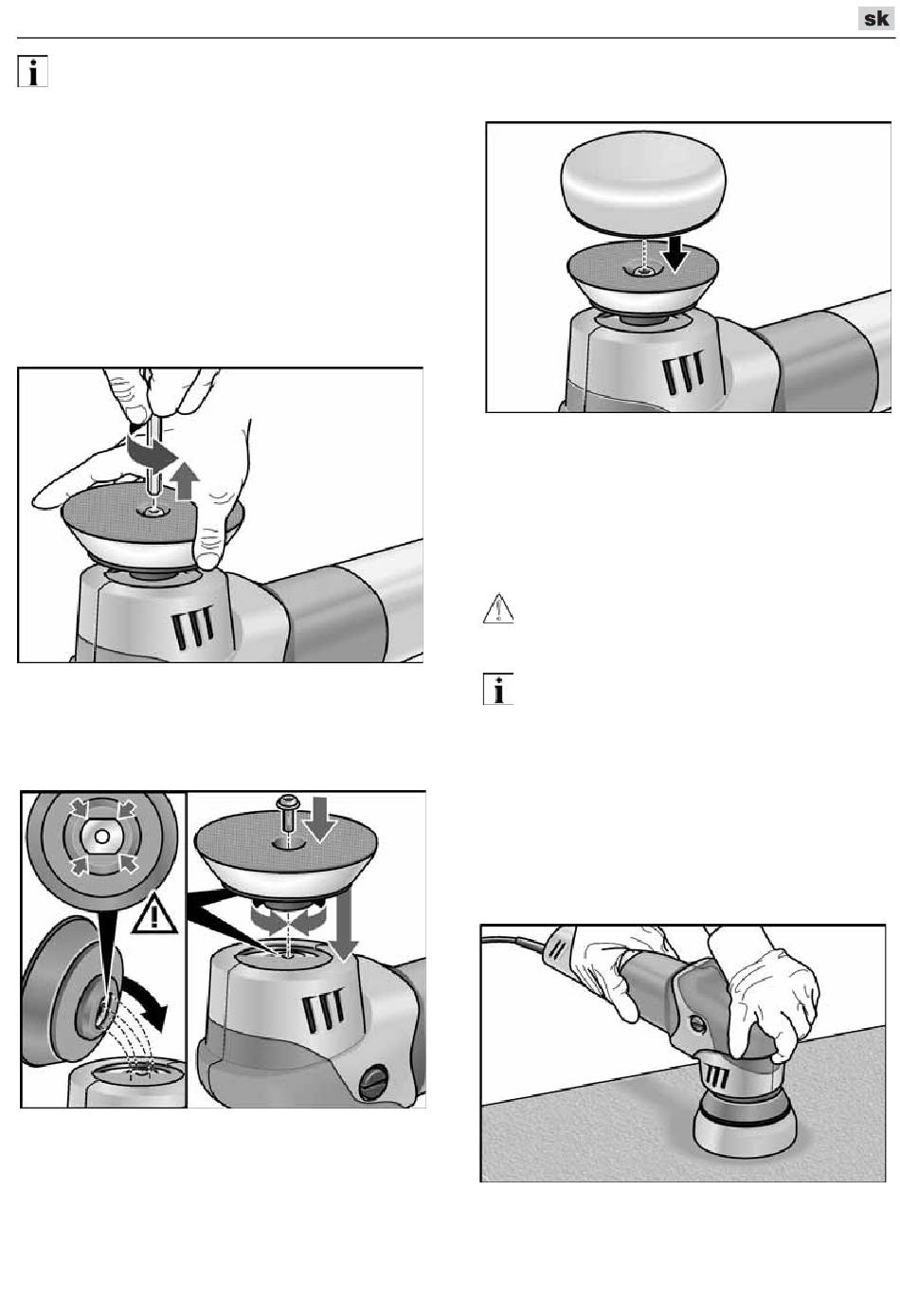 sk