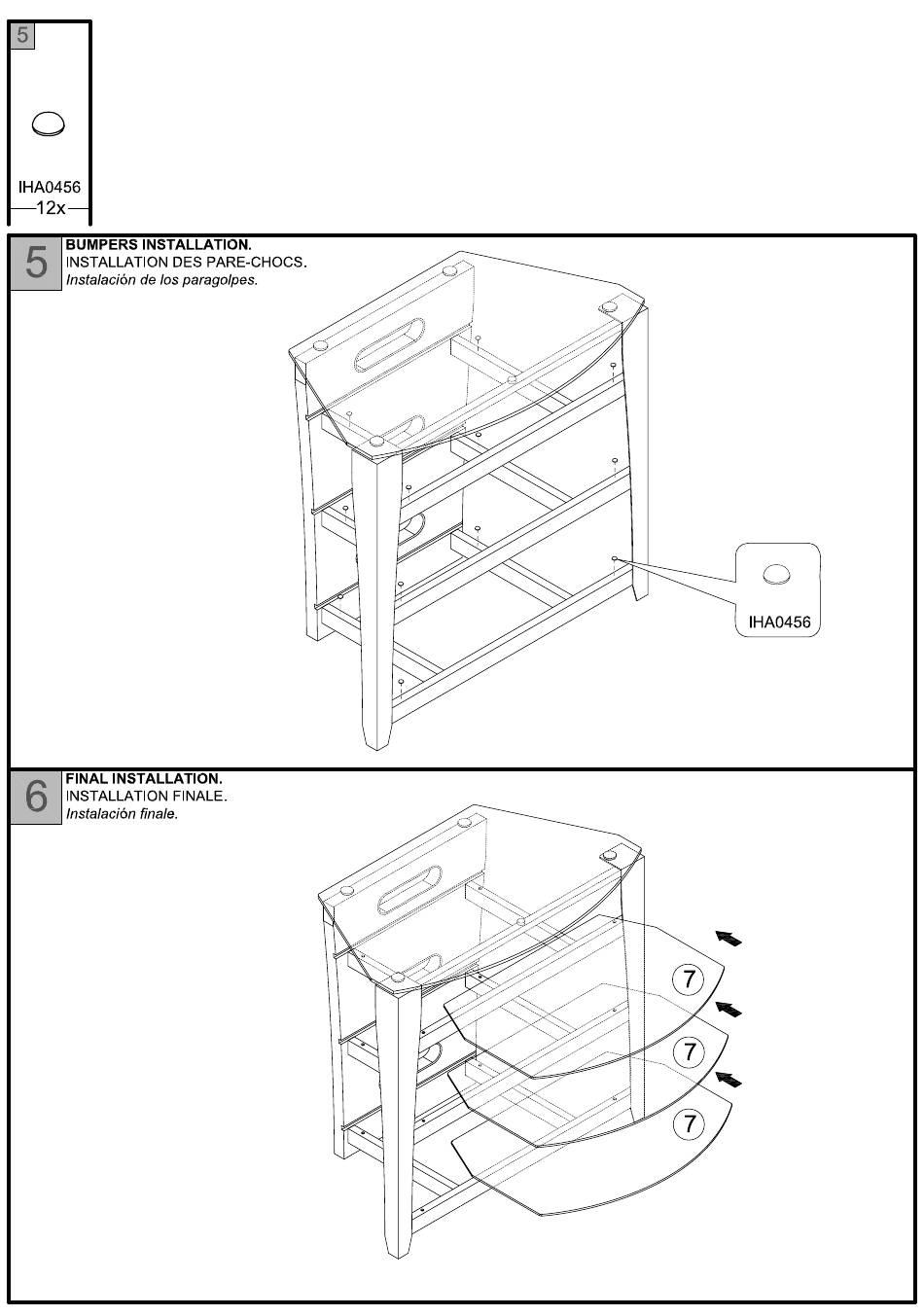 5

IHA0456
12x

5
BUMPERS INSTALLATION.
INSTALLATION DES PARE-CHOCS.
Instalación de los paragolpes.

IHA0456

6
FINAL INSTALLATION.
INSTALLATION FINALE.
Instalación finale.

7
7
7