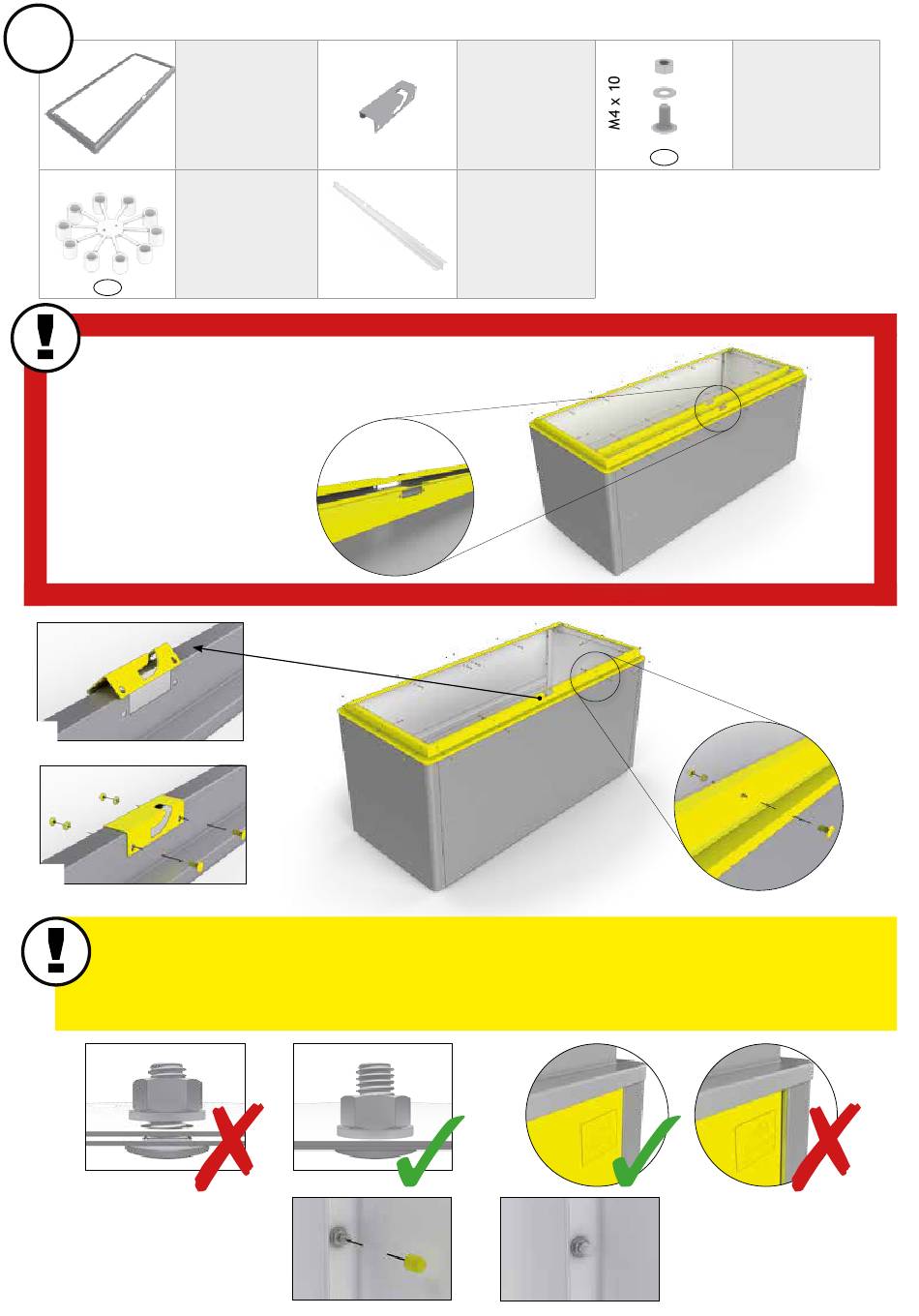 M4 x 10