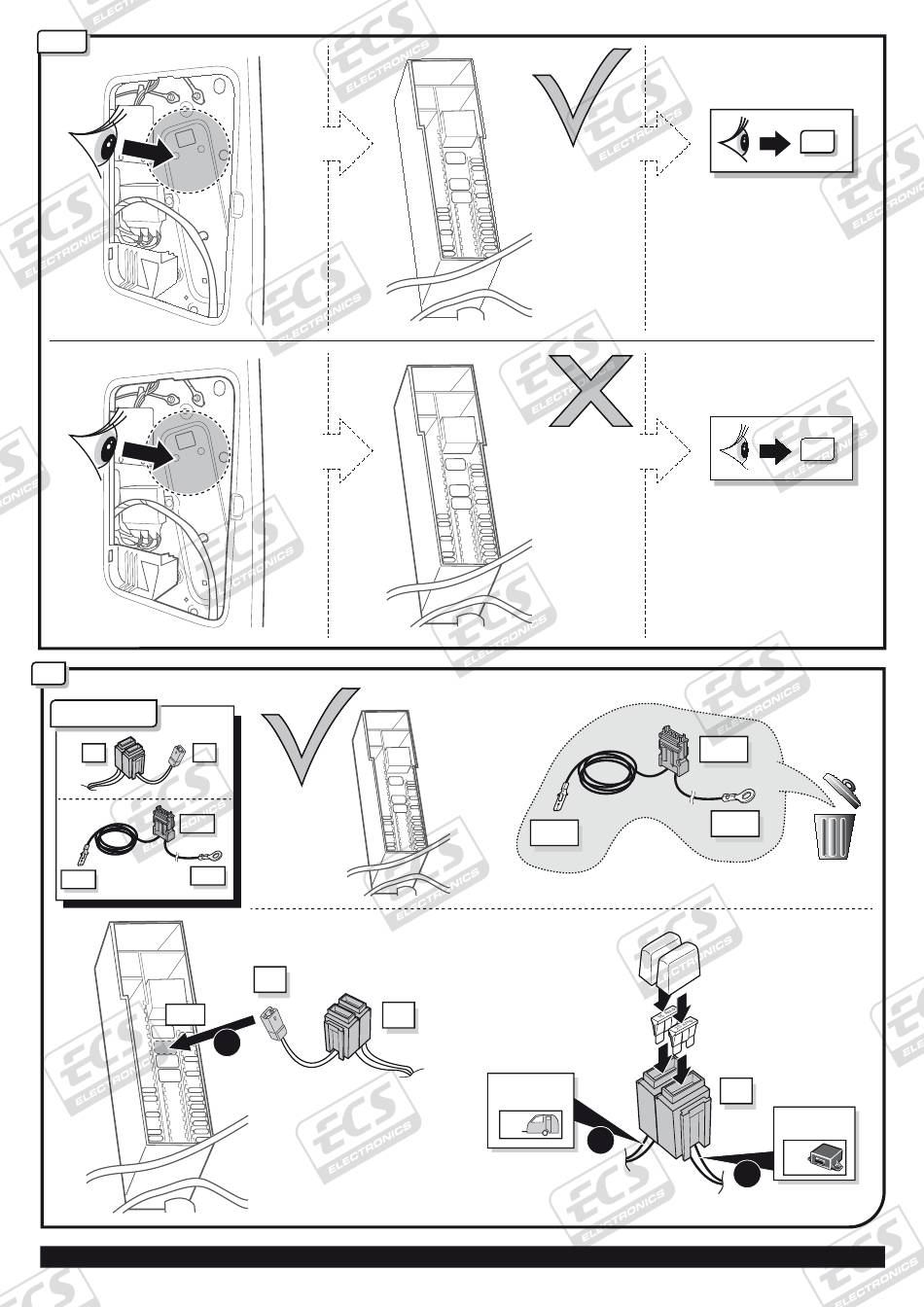 ECS ELECTRONICS