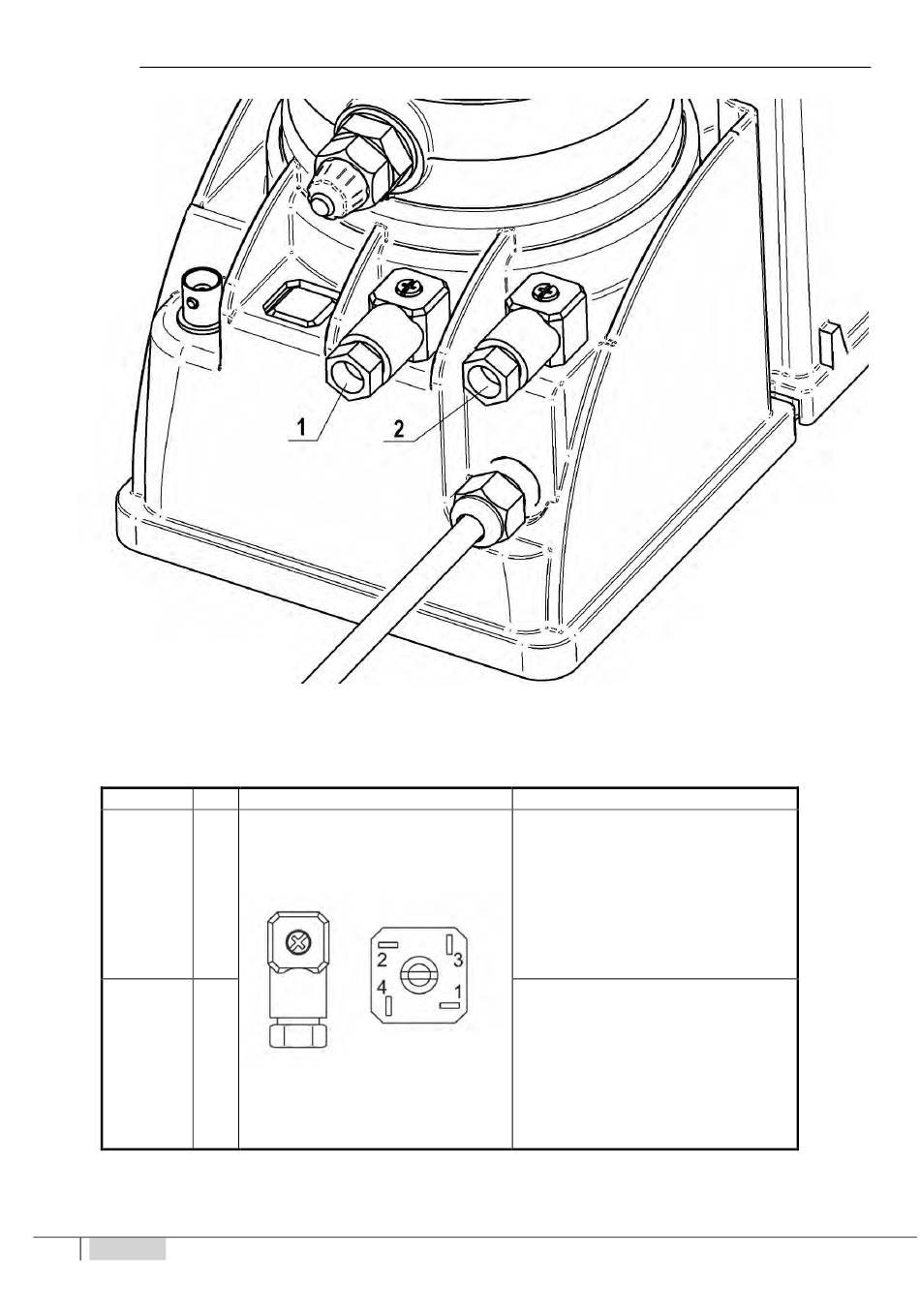 1

2

2

3

4

1