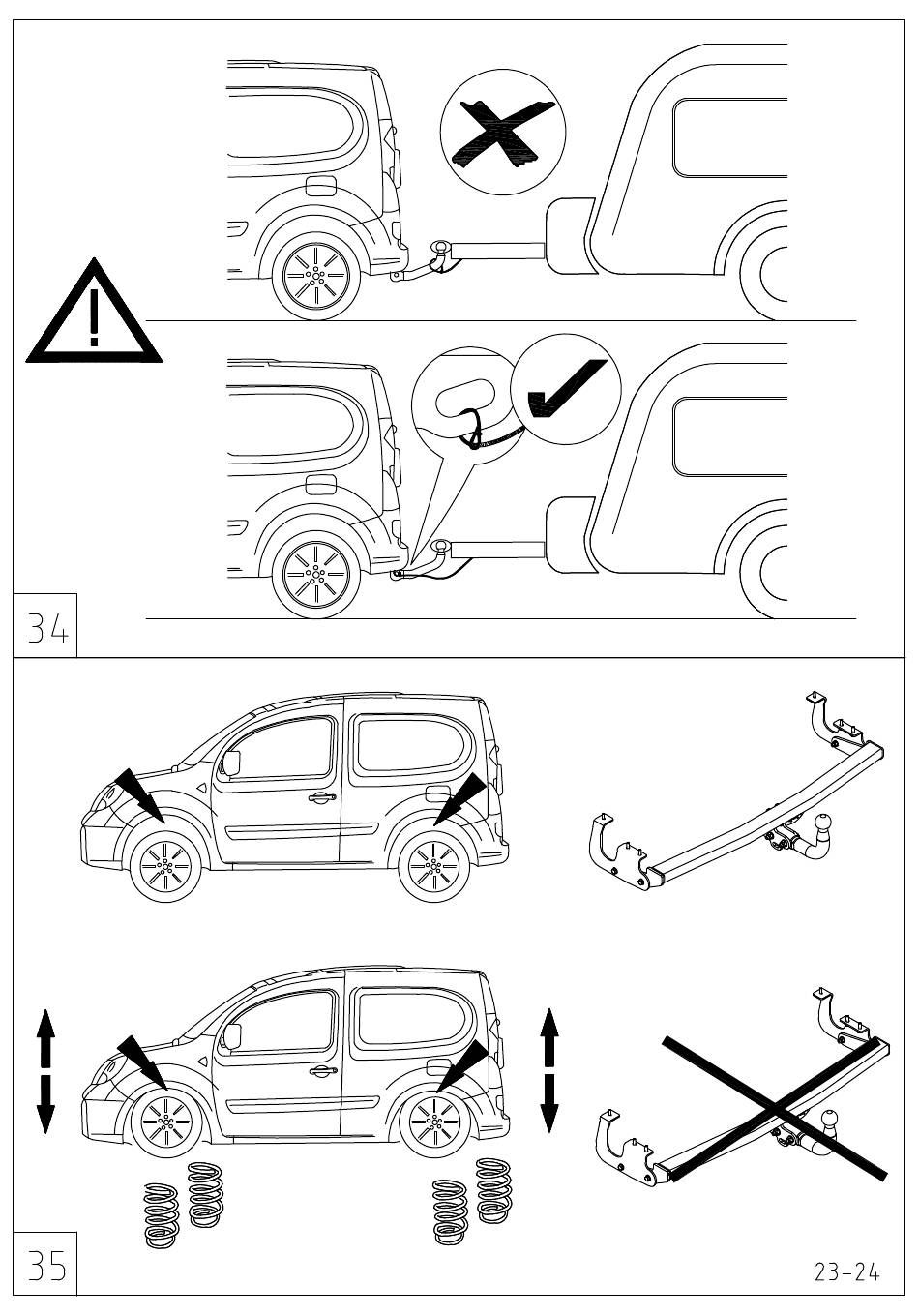 34

35

23-24