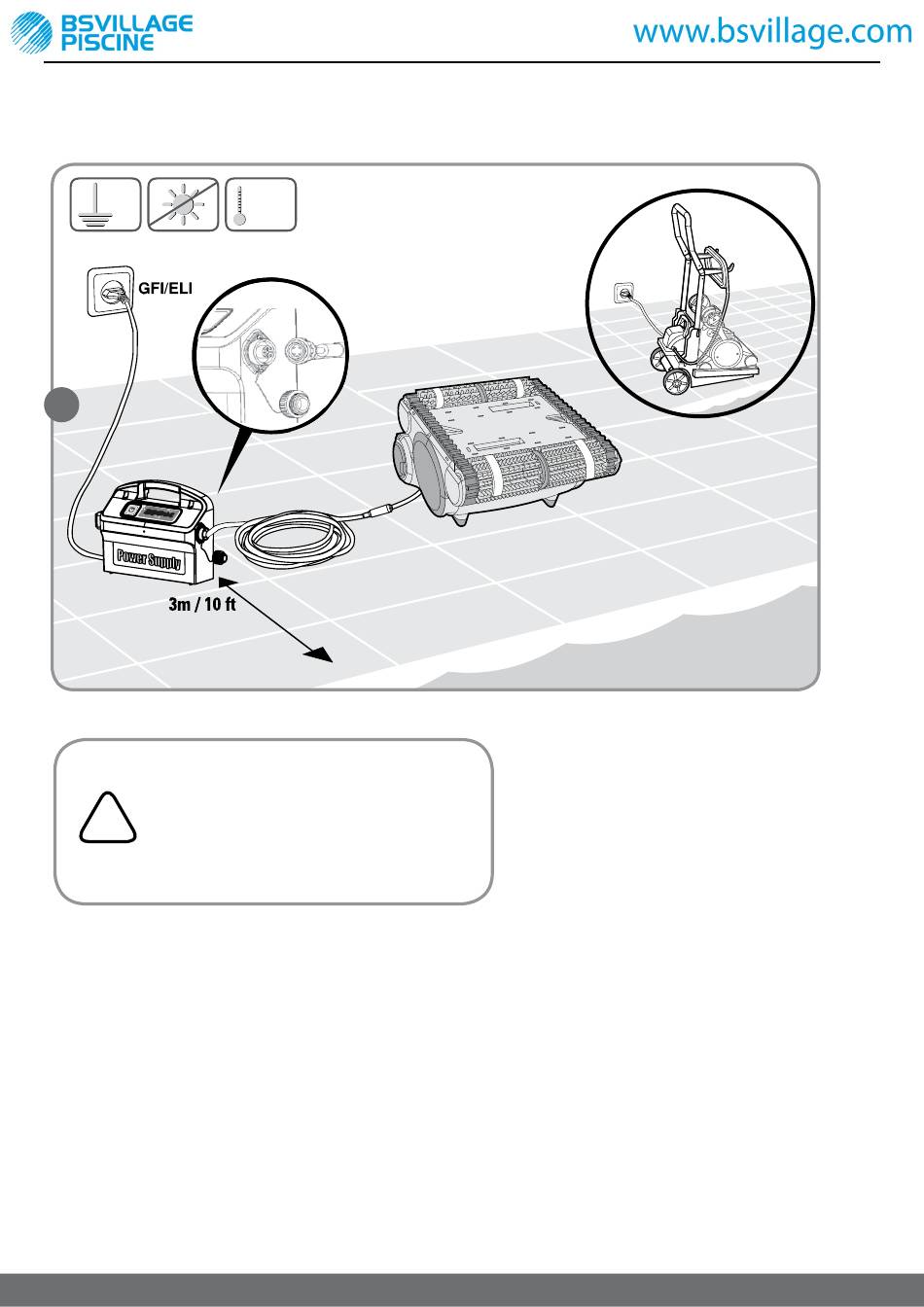 BSVILLAGE PISCINE

www.bsvillage.com

GFI/ELI

Power Supply

3m / 10 ft