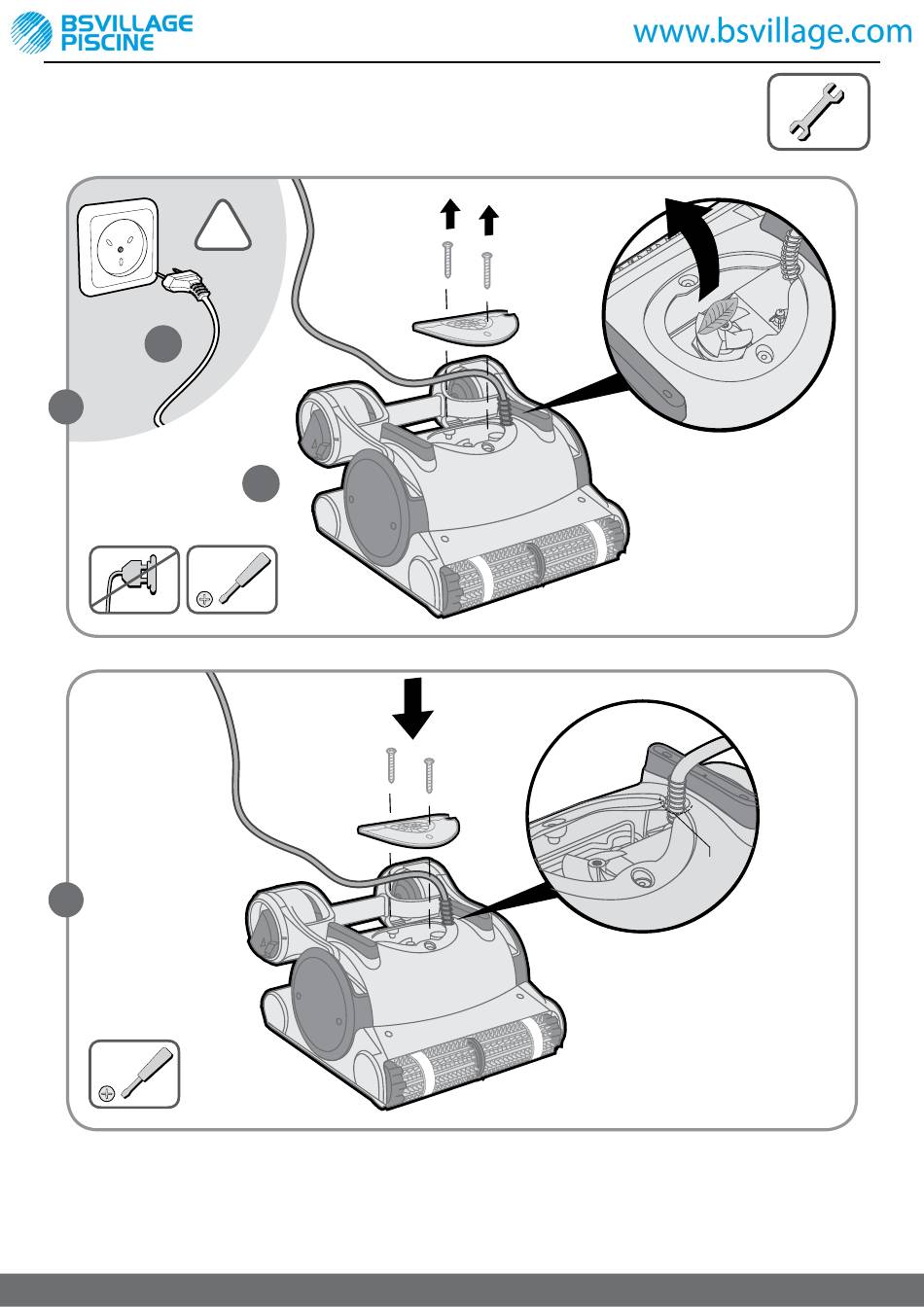 BSVILLAGE PISCINE

www.bsvillage.com