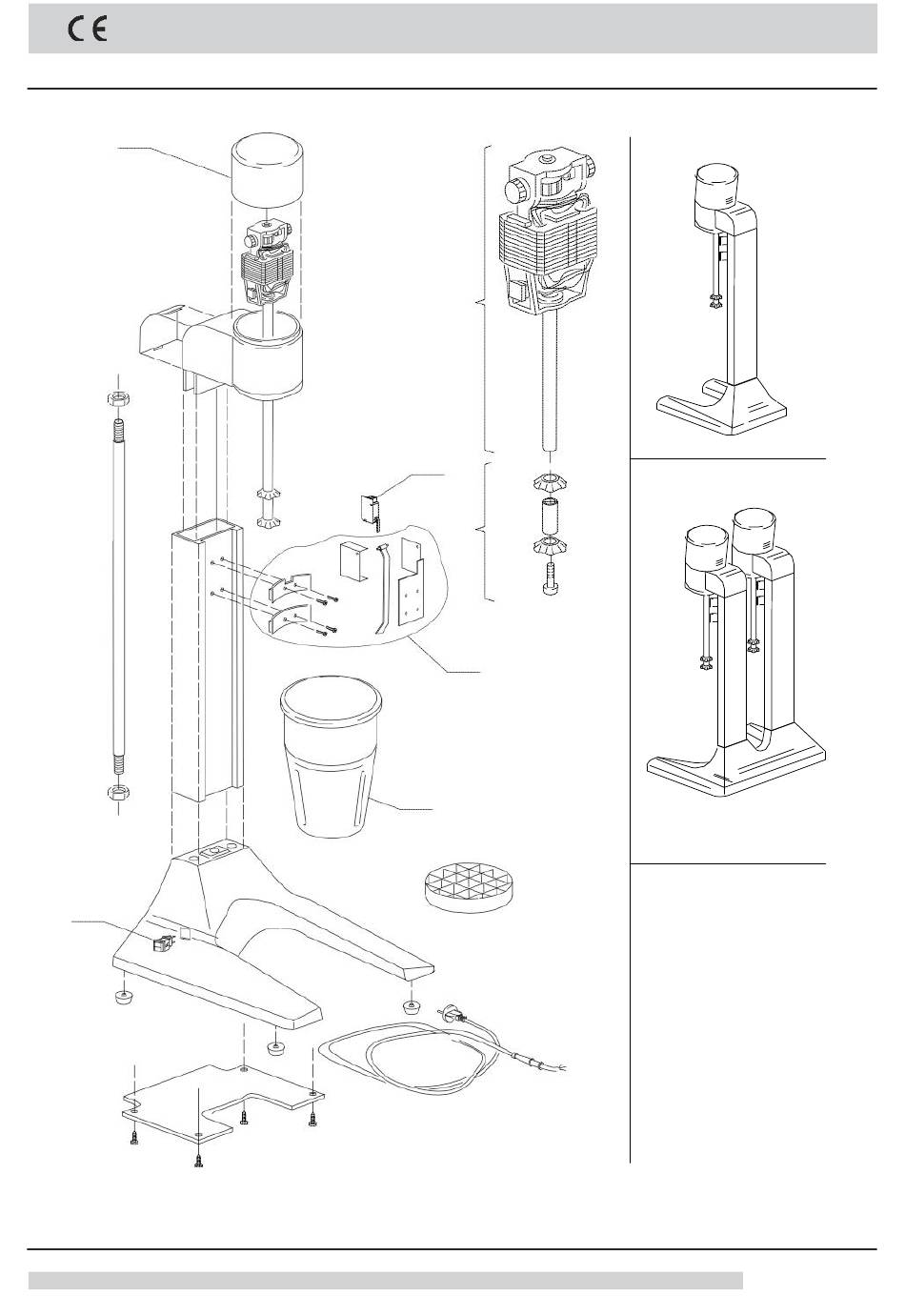 CE