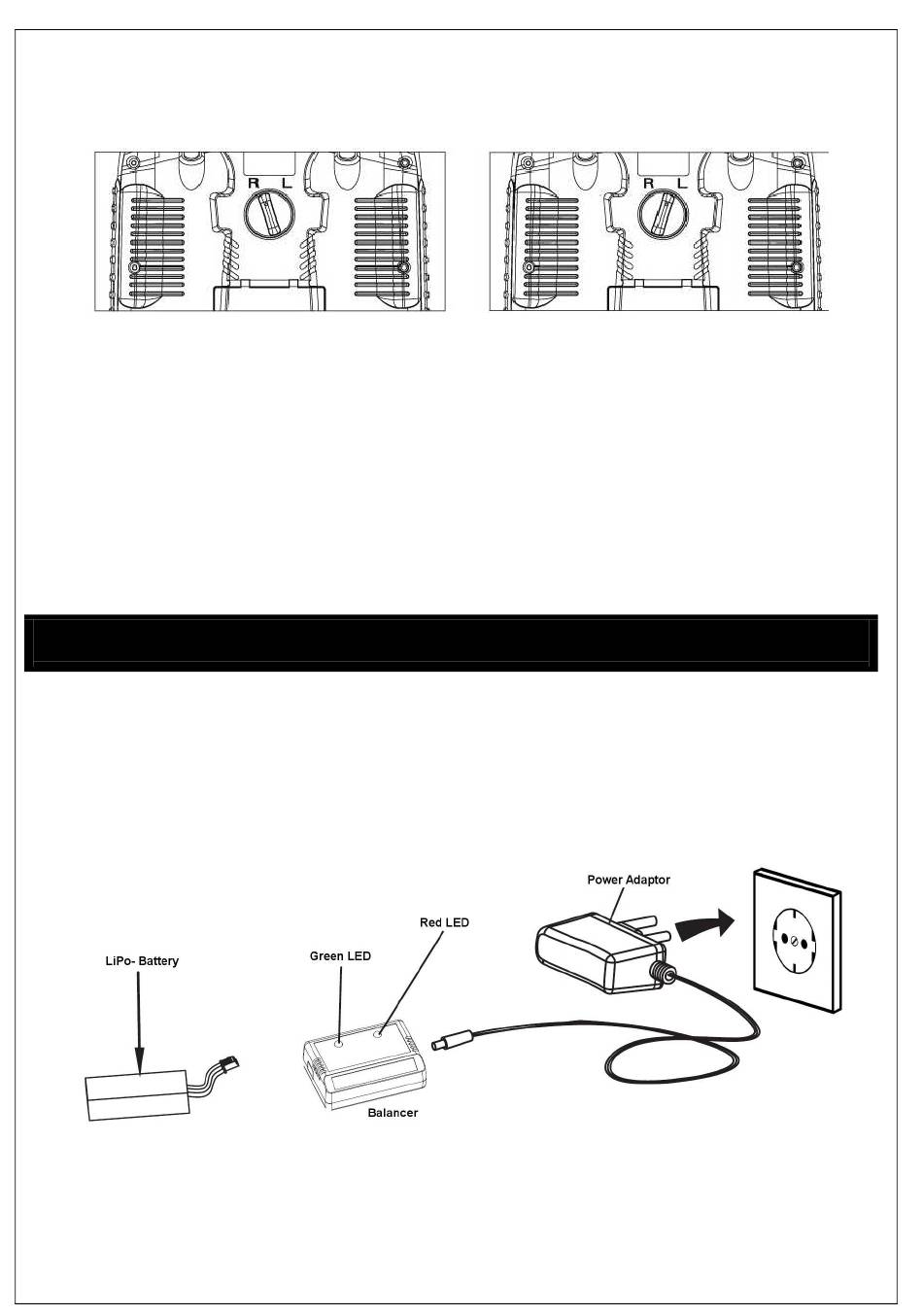 R L

R L

Power Adaptor

Red LED

Green LED

LiPo- Battery

Balancer