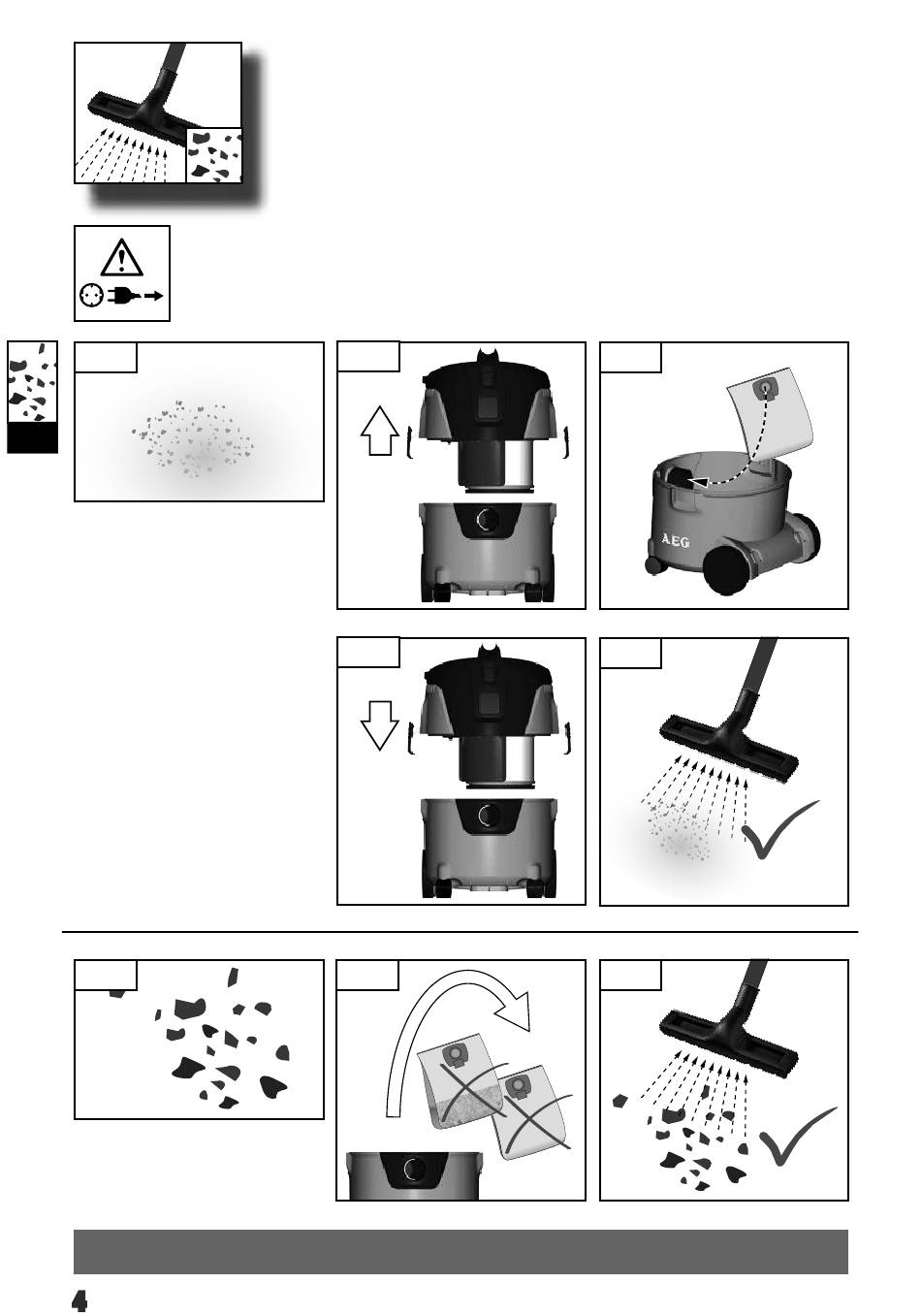 AEG

4