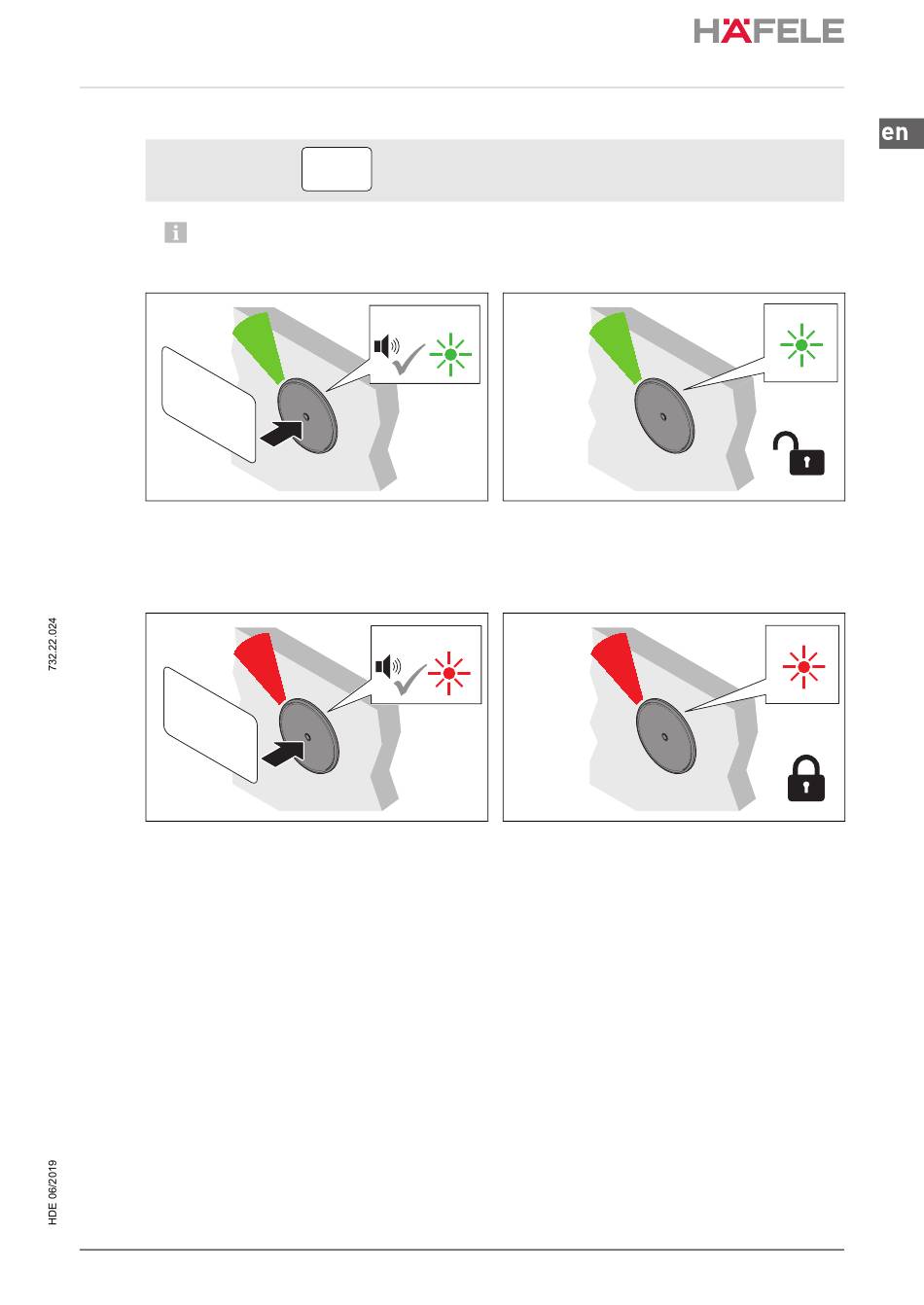 HÄFELE

en

732.22.024

HDE 06/2019