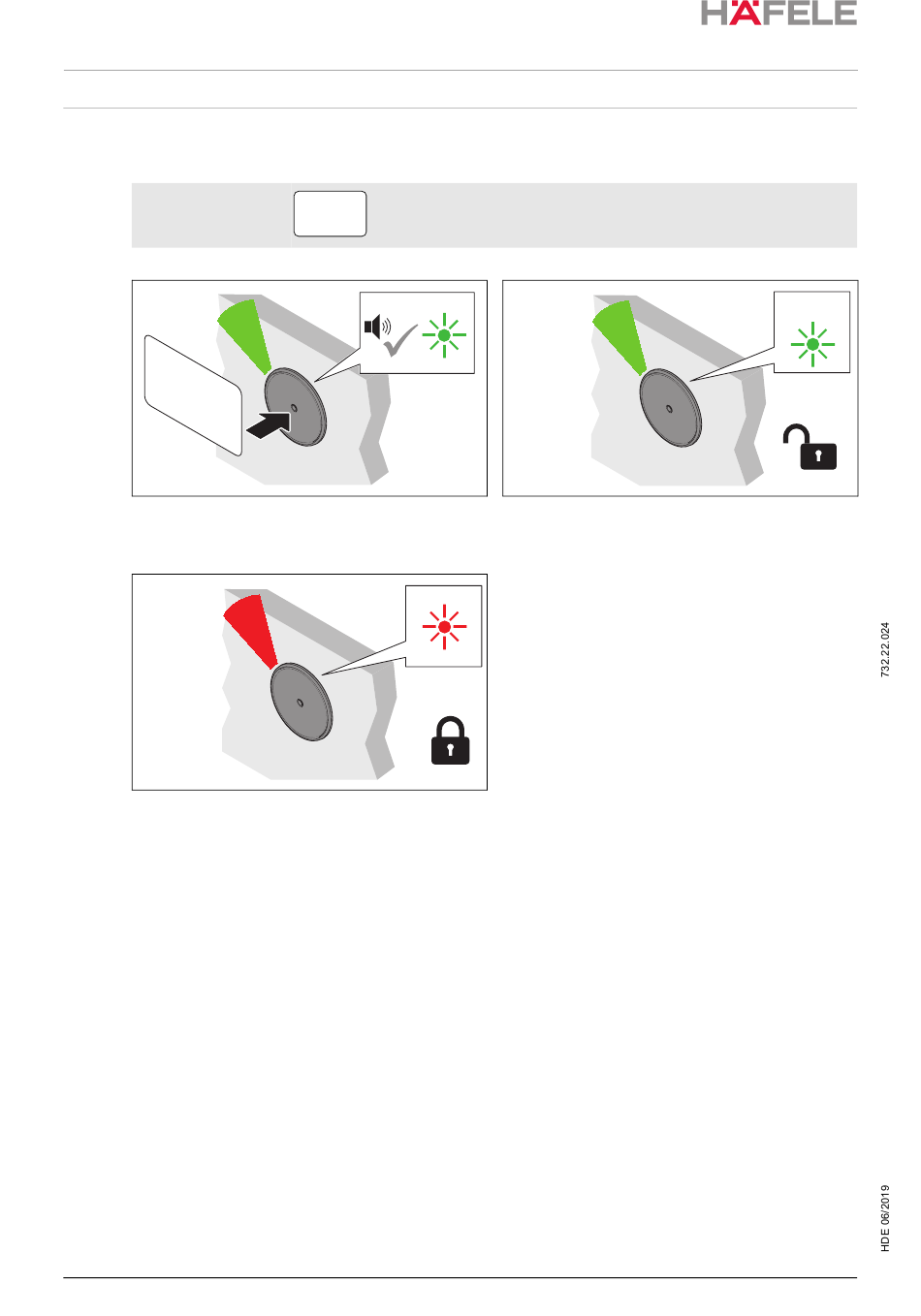 HÄFELE

732.22.024

HDE 06/2019