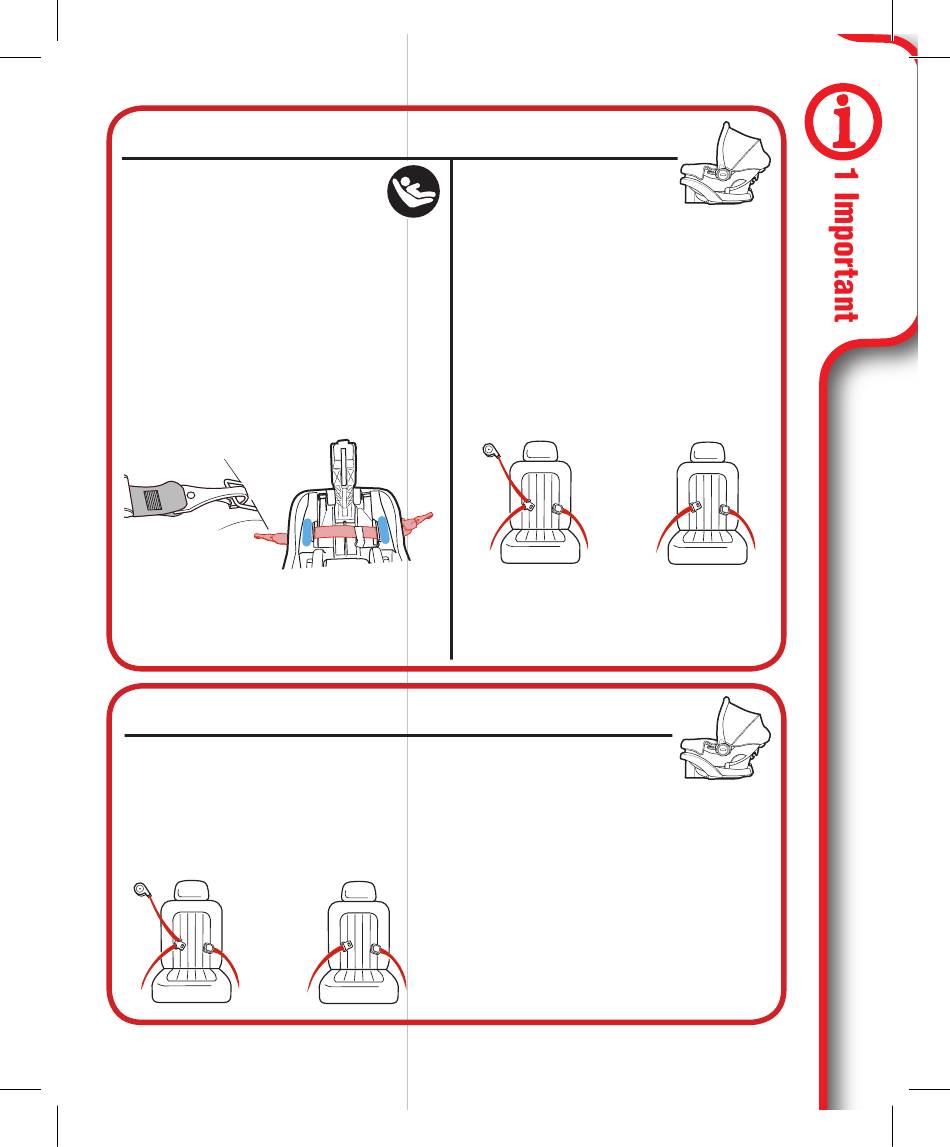 1 Important