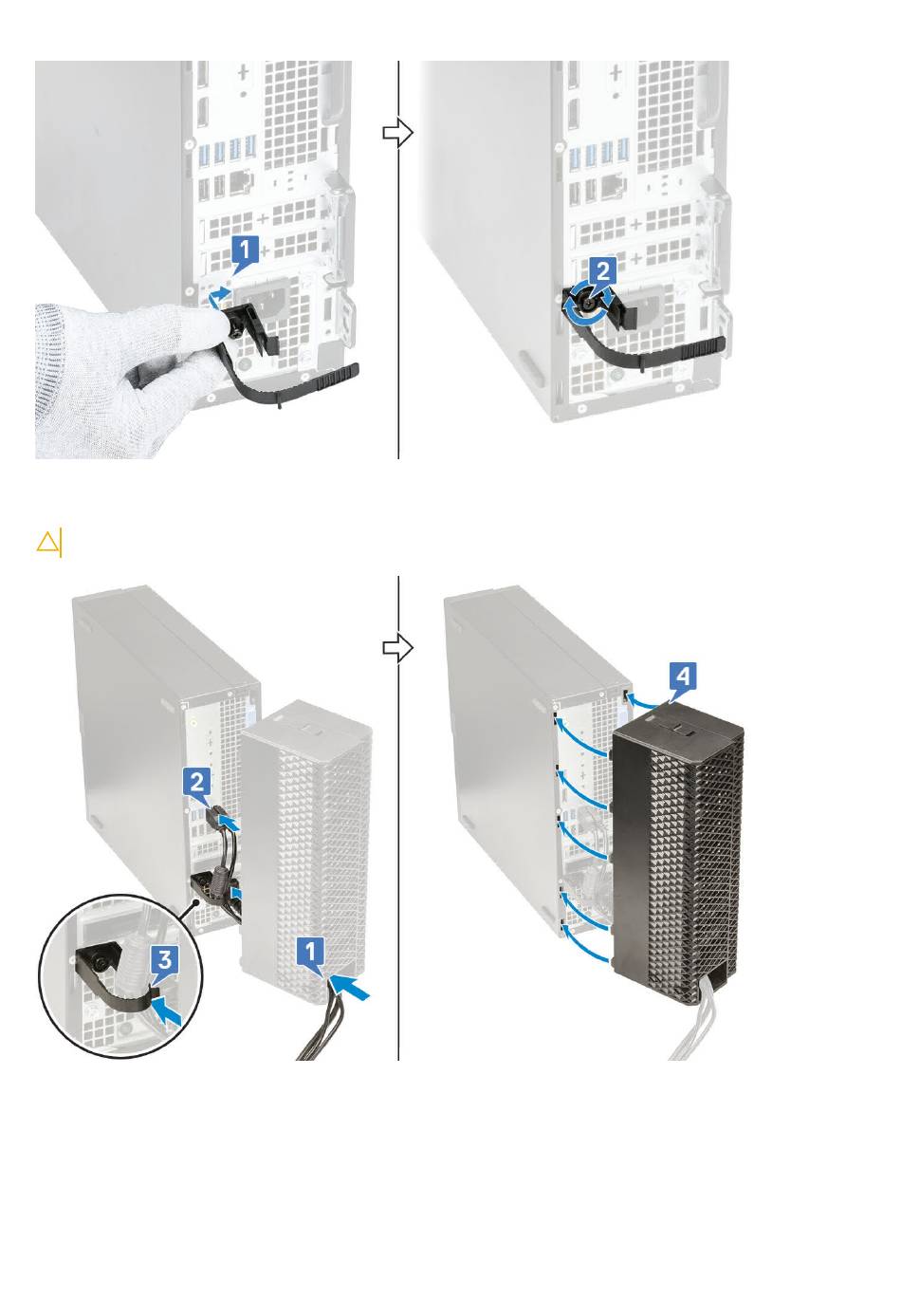 1

2

2

3

1

4