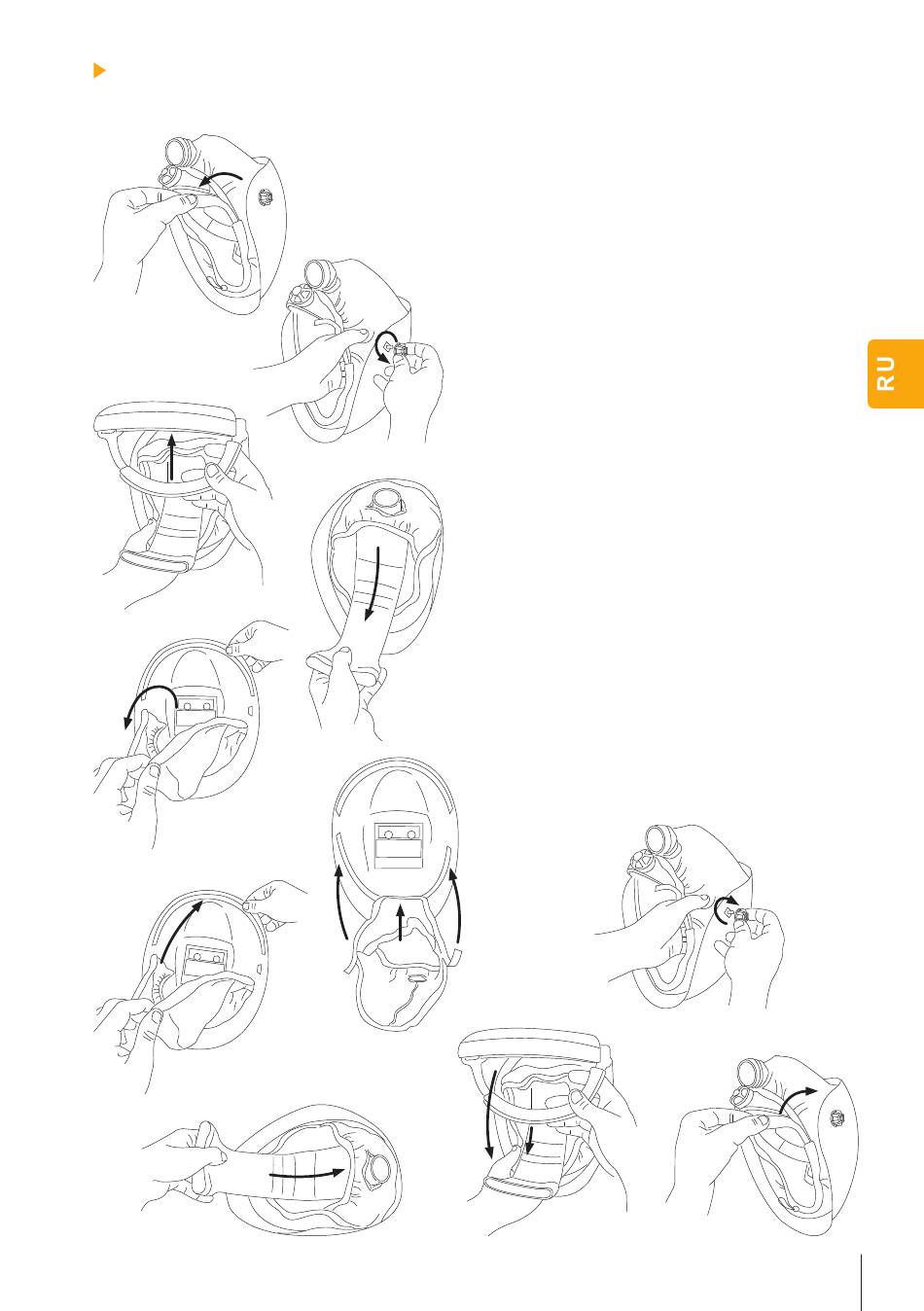 RU