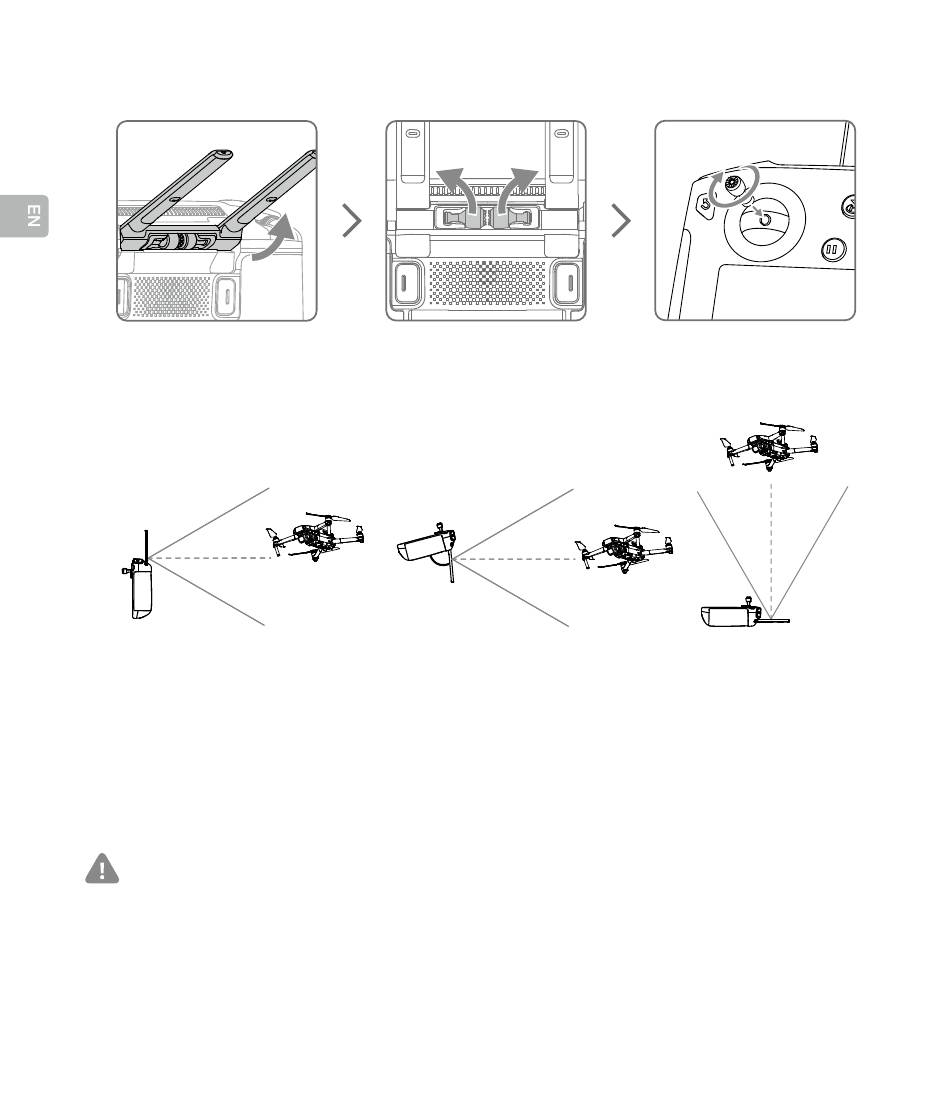 EN